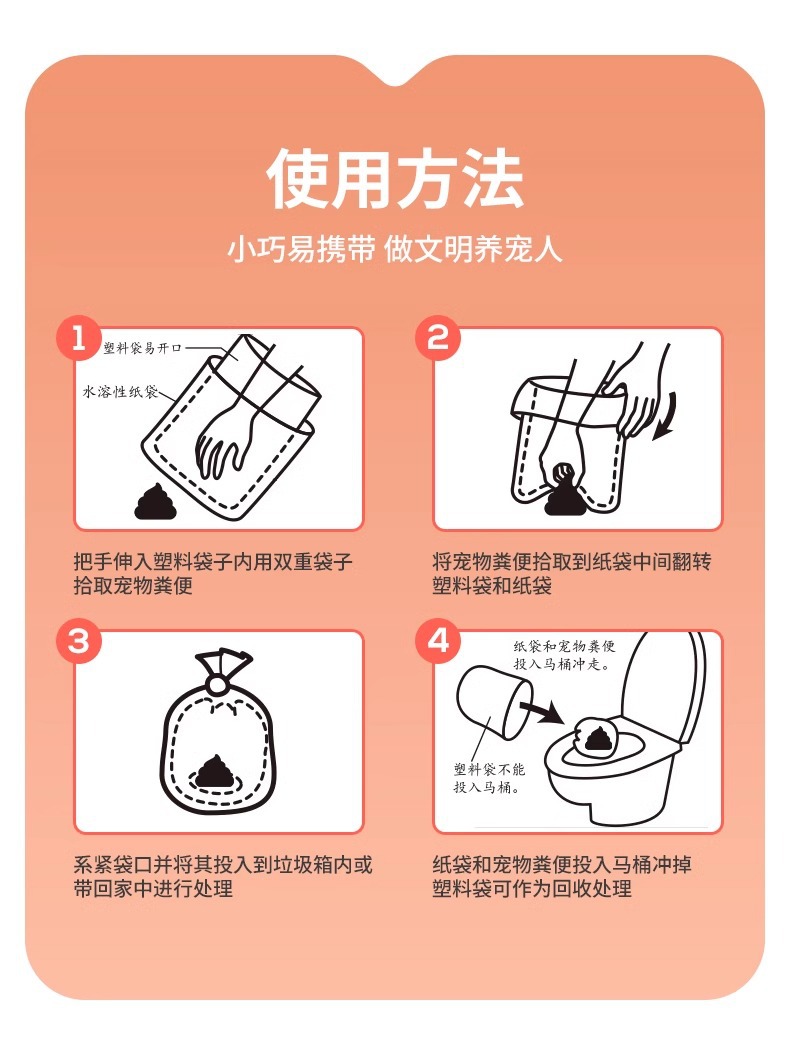 使用方法

小巧易携带 做文明养宠人

1

塑料袋易开口

水溶性纸袋

把手伸入塑料袋子内用双重袋子拾取宠物粪便

2

将宠物粪便拾取到纸袋中间翻转塑料袋和纸袋

3

系紧袋口并将其投入到垃圾箱内或带回家中进行处理

4

纸袋和宠物粪便投入马桶冲走。

塑料袋不能投入马桶。

纸袋和宠物粪便投入马桶冲掉塑料袋可作为回收处理