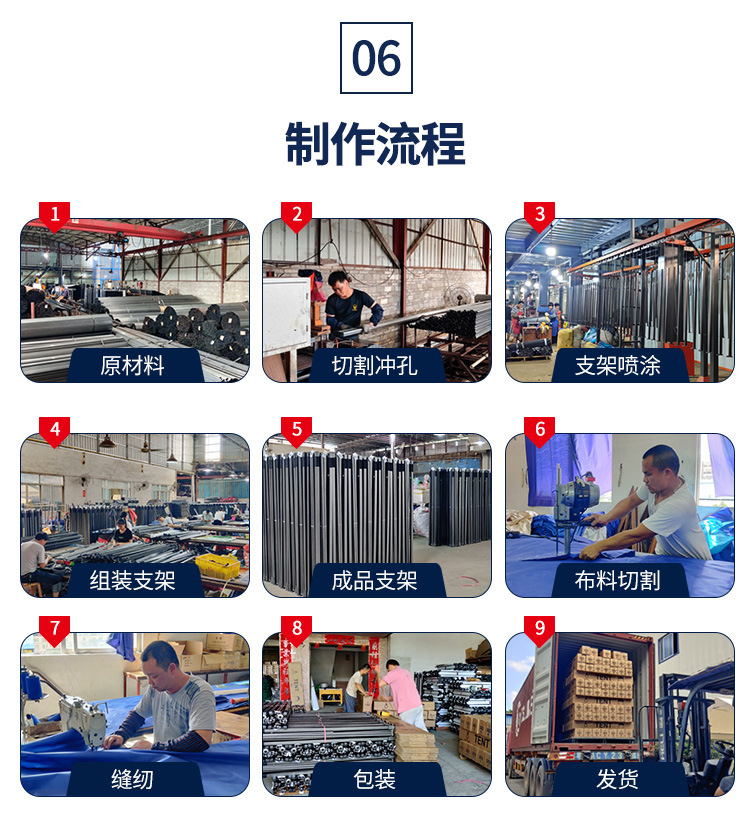 06

制作流程

1
原材料

2
切割冲孔

3
支架喷涂

4
组装支架

5
成品支架

6
布料切割

7
缝纫

8
包装

9
发货