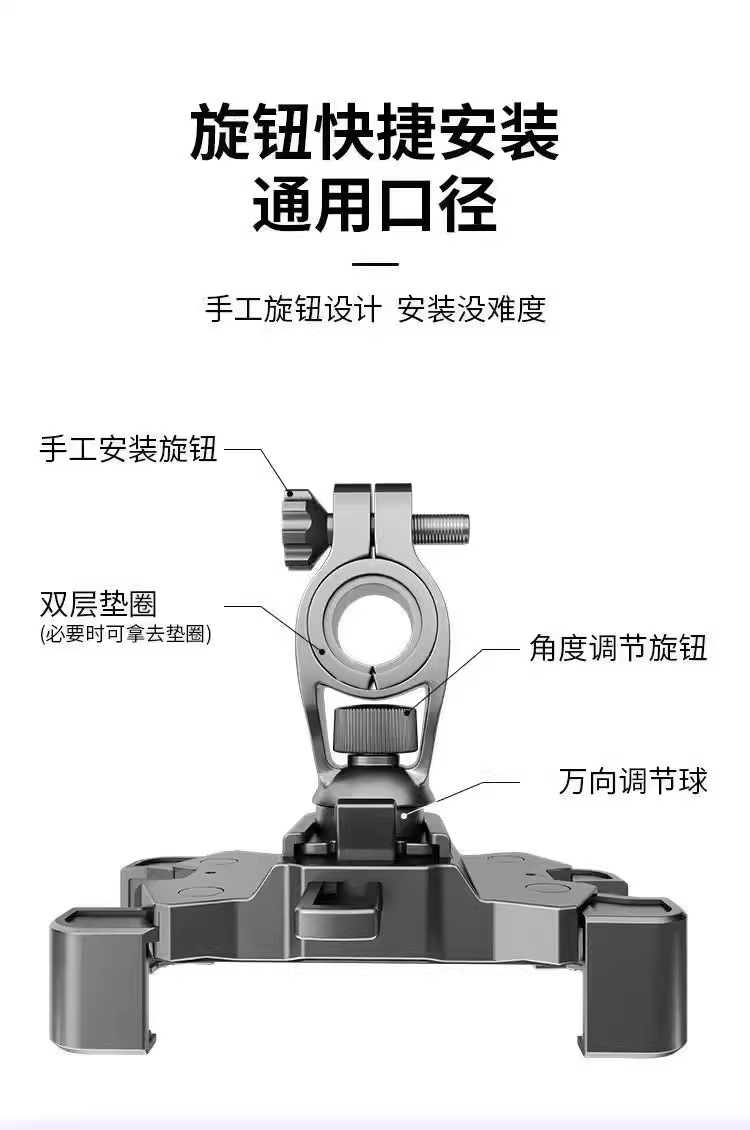 旋钮快捷安装
通用口径

手工旋钮设计 安装没难度

手工安装旋钮

双层垫圈
(必要时可拿去垫圈)

角度调节旋钮

万向调节球