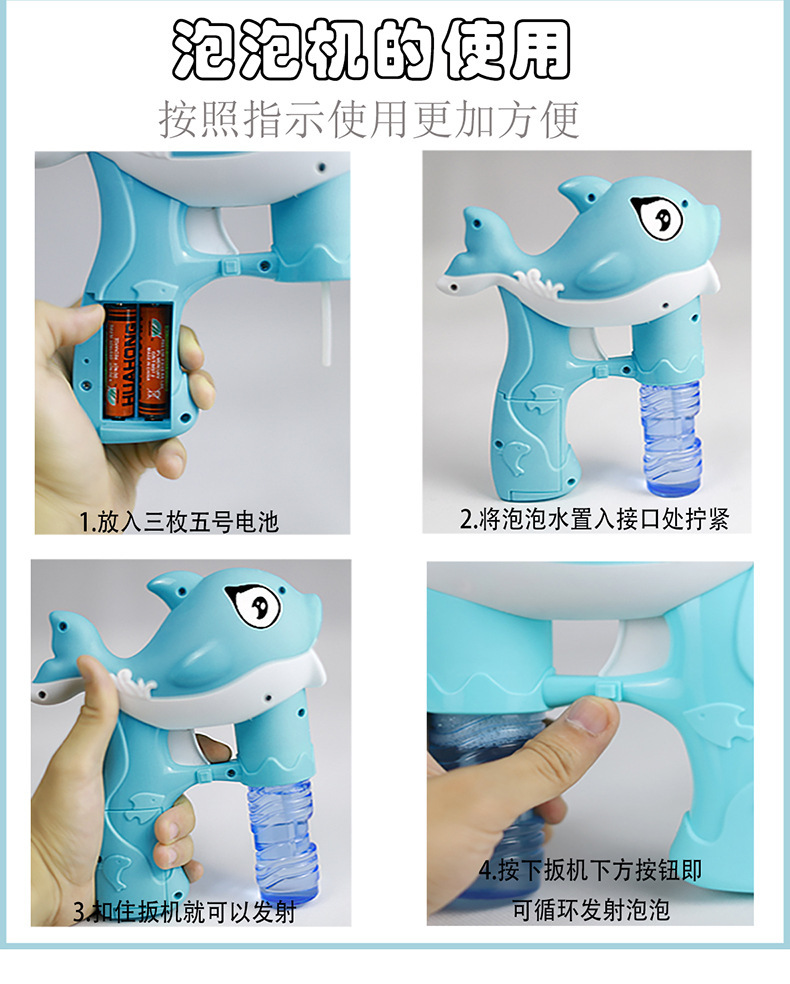 泡泡机的使用

按照指示使用更加方便

HUAHONG

HUAHONG

1.放入三枚五号电池

2.将泡泡水置入接口处拧紧

3.扣住扳机就可以发射

4.按下扳机下方按钮即可循环发射泡泡