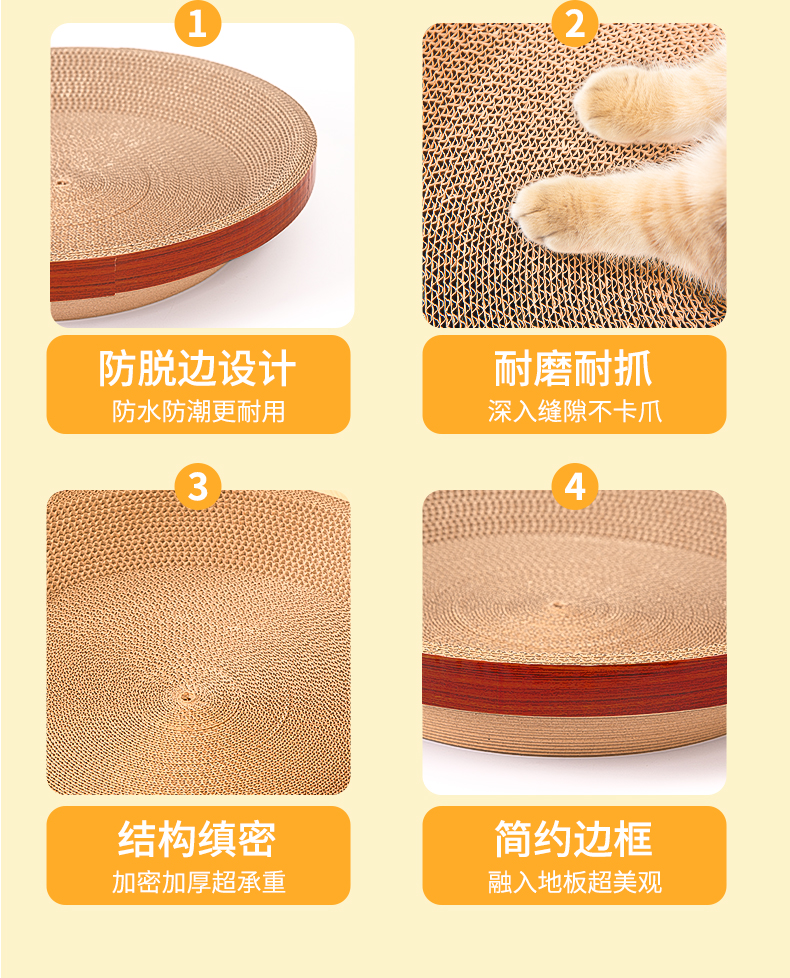 1

防脱边设计
防水防潮更耐用

2

耐磨耐抓
深入缝隙不卡爪

3

结构缜密
加密加厚超承重

4

简约边框
融入地板超美观