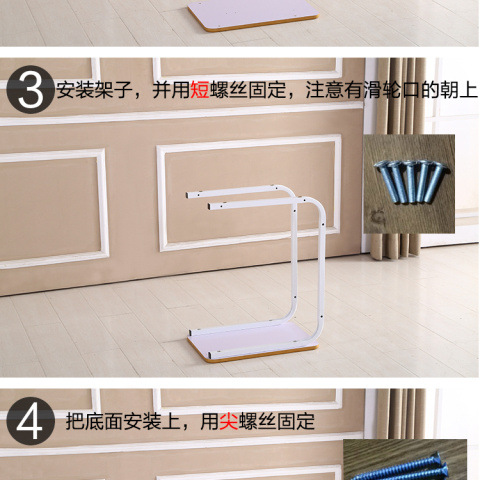 3 安装架子，并用短螺丝固定，注意有滑轮口的朝上

4 把底面安装上，用尖螺丝固定