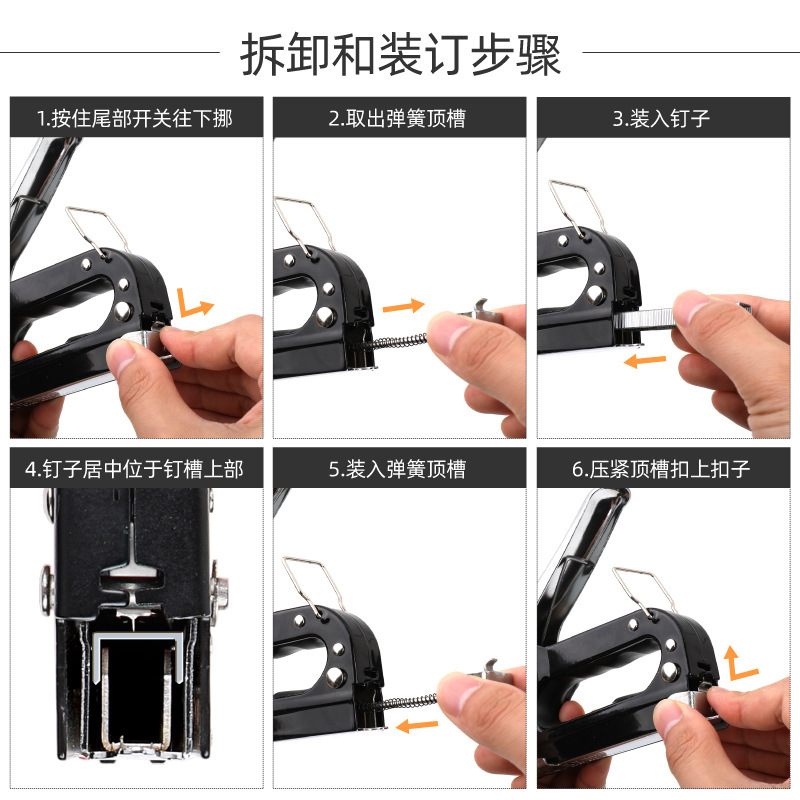 拆卸和装订步骤

1.按住尾部开关往下挪

2.取出弹簧顶槽

3.装入钉子

4.钉子居中位于钉槽上部

5.装入弹簧顶槽

6.压紧顶槽扣上扣子