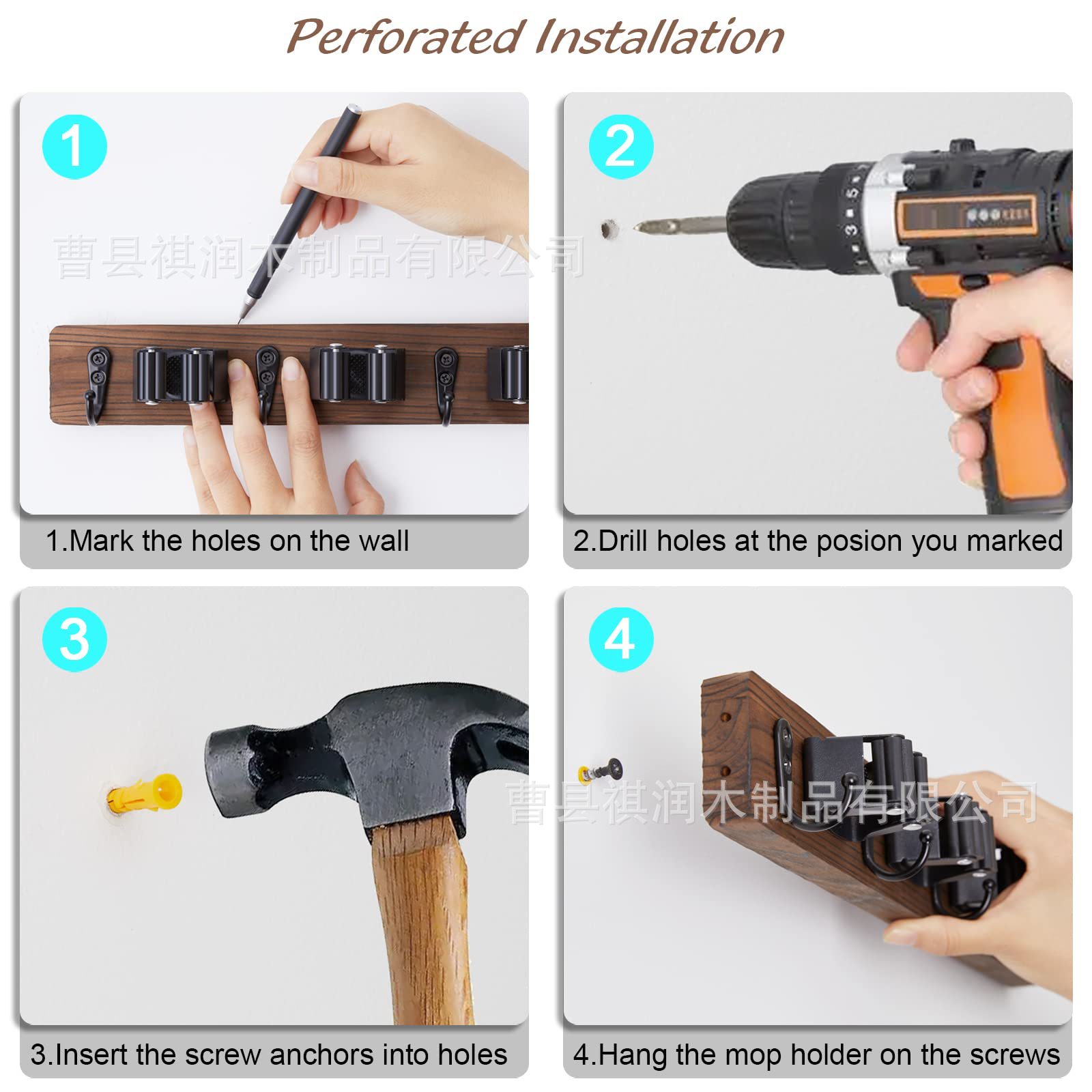 Perforated Installation

1

曹县祺润木制品有限公司

1.Mark the holes on the wall

2

2.Drill holes at the posion you marked

3

3.Insert the screw anchors into holes

4

曹县祺润木制品有限公司

4.Hang the mop holder on the screws