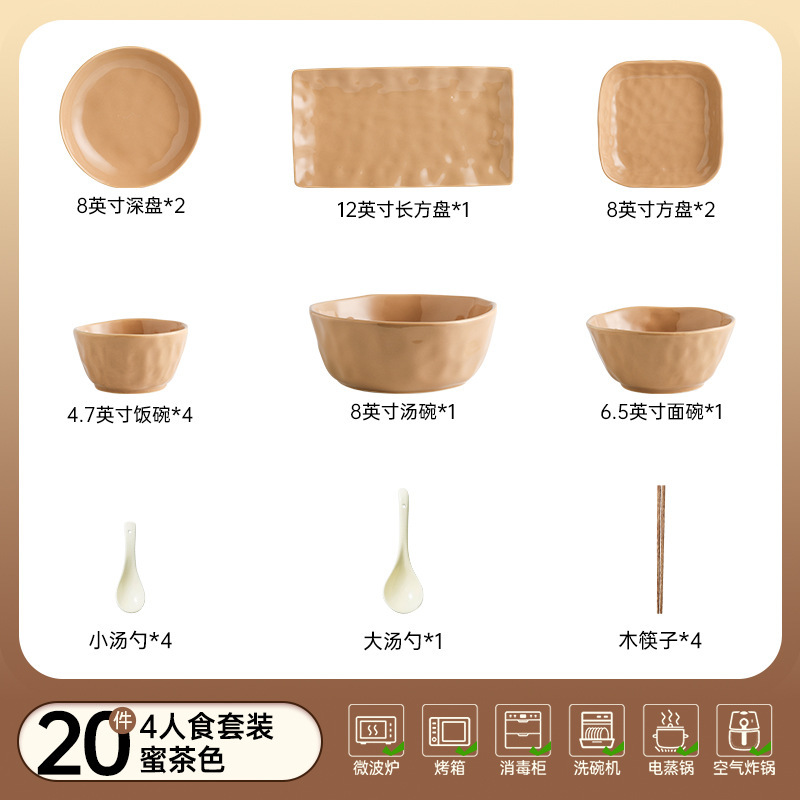 8英寸深盘*2

12英寸长方盘*1

8英寸方盘*2

4.7英寸饭碗*4

8英寸汤碗*1

6.5英寸面碗*1

小汤勺*4

大汤勺*1

木筷子*4

20件 4人食套装
蜜茶色

微波炉 烤箱 消毒柜 洗碗机 电蒸锅 空气炸锅