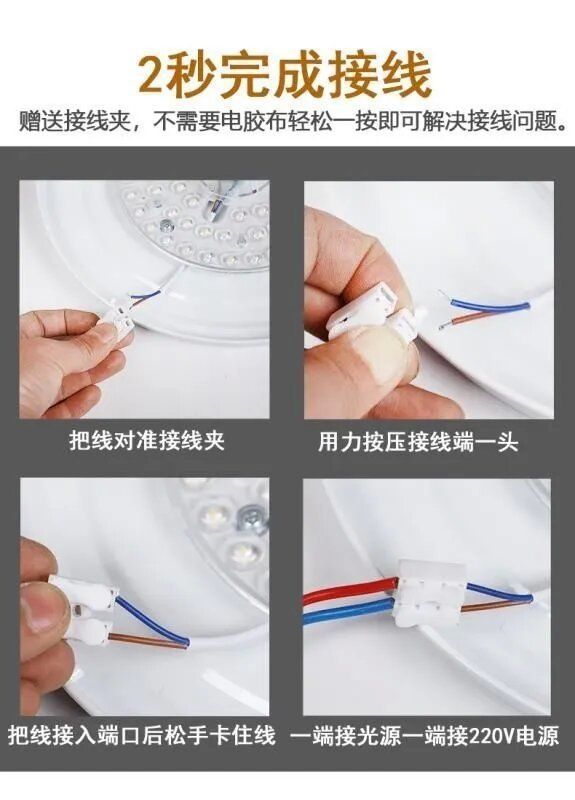 2秒完成接线

赠送接线夹，不需要电胶布轻松一按即可解决接线问题。

把线对准接线夹

用力按压接线端一头

把线接入端口后松手卡住线

一端接光源一端接220V电源