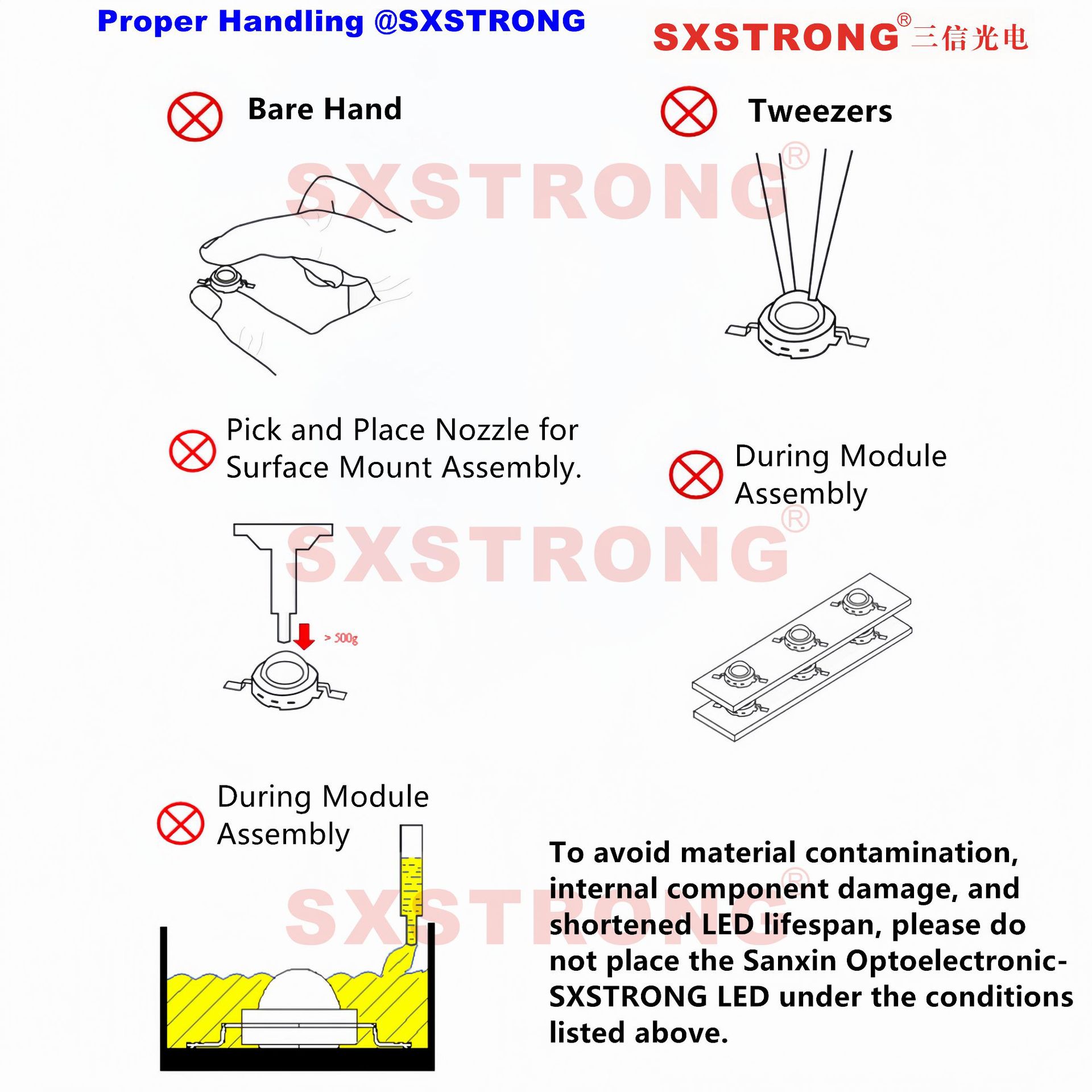 Proper Handling @SXSTRONG

SXSTRONG® 三信光电

Bare Hand

Tweezers

SXSTRONG®

Pick and Place Nozzle for Surface Mount Assembly.

During Module Assembly

SXSTRONG®

> 500g

During Module Assembly

SXSTRONG®

To avoid material contamination, internal component damage, and shortened LED lifespan, please do not place the Sanxin Optoelectronic-SXSTRONG LED under the conditions listed above.