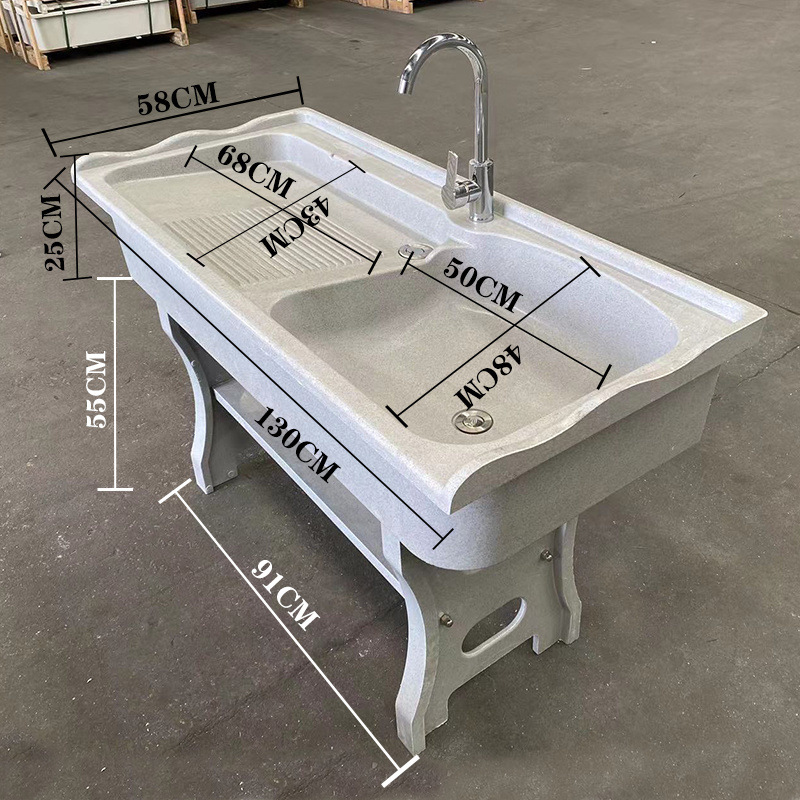 58CM
68CM
43CM
25CM
50CM
48CM
55CM
130CM
91CM