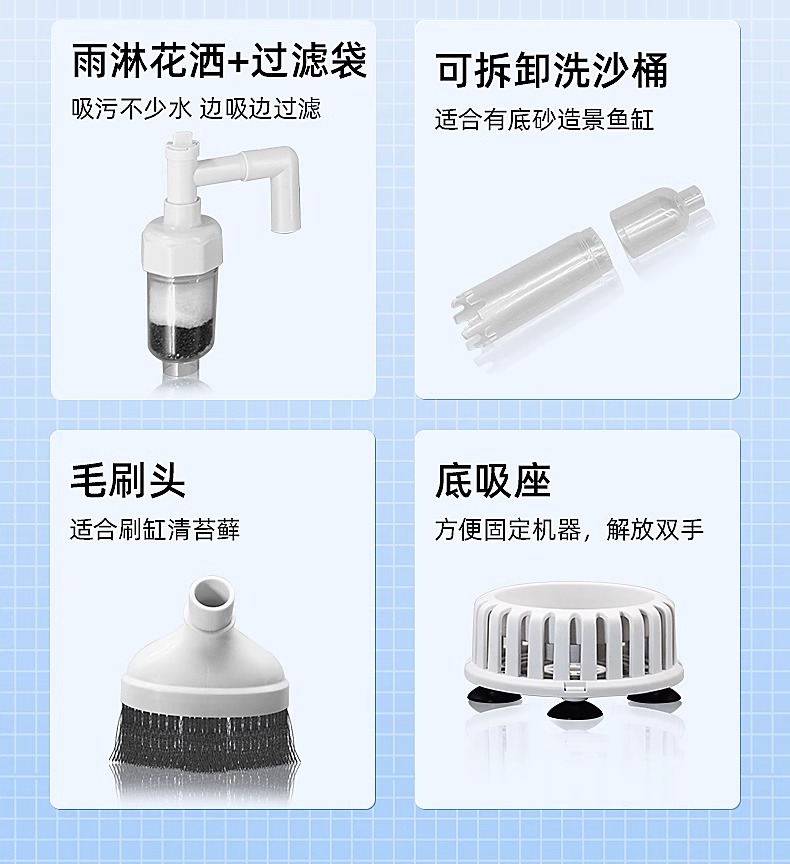 雨淋花洒+过滤袋
吸污不少水 边吸边过滤

可拆卸洗沙桶
适合有底砂造景鱼缸

毛刷头
适合刷缸清苔藓

底吸座
方便固定机器，解放双手