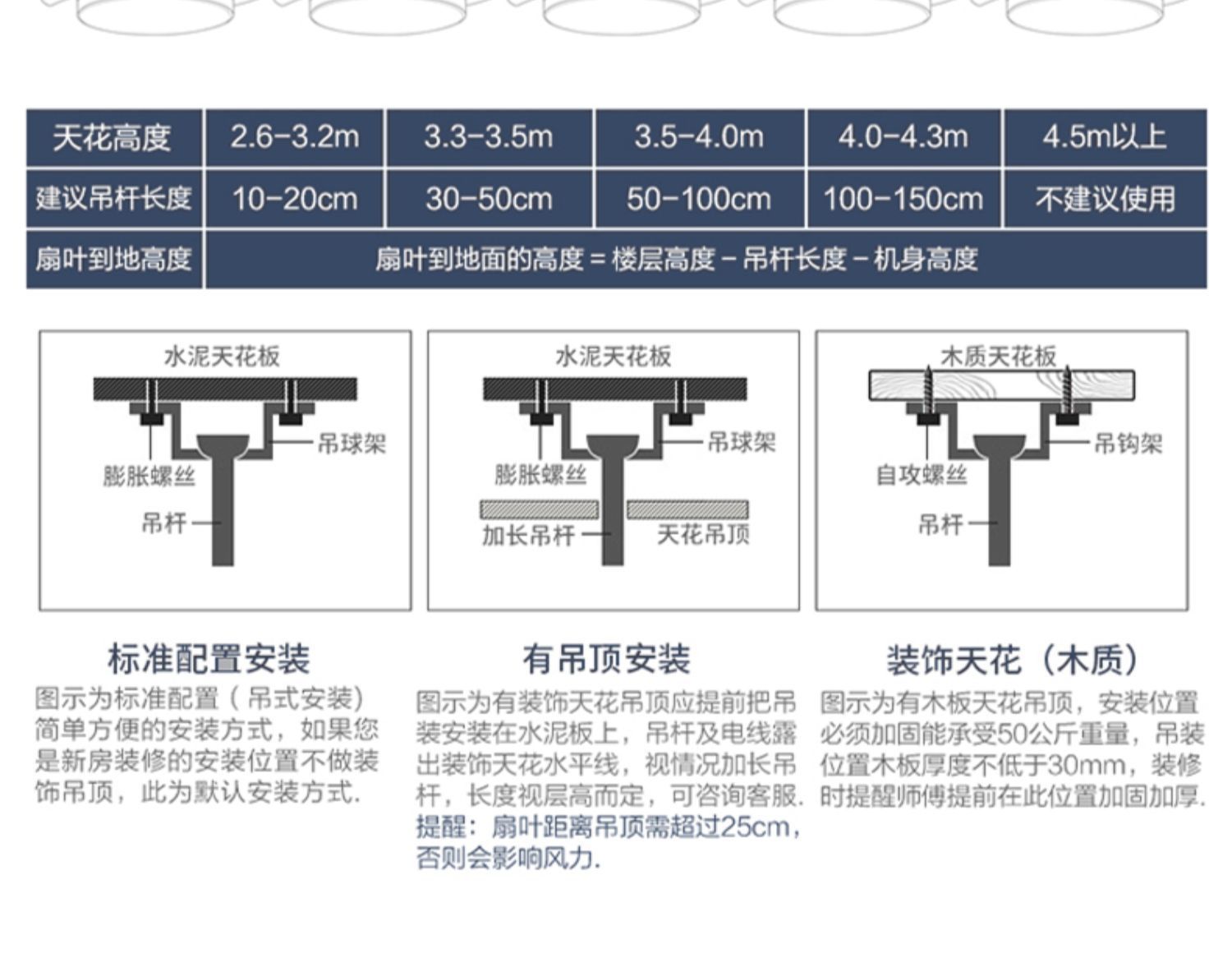 | 天花高度 | 2.6-3.2m | 3.3-3.5m | 3.5-4.0m | 4.0-4.3m | 4.5m以上 |
|---|---|---|---|---|---|
| 建议吊杆长度 | 10-20cm | 30-50cm | 50-100cm | 100-150cm | 不建议使用 |
| 扇叶到地高度 | 扇叶到地面的高度 = 楼层高度 - 吊杆长度 - 机身高度 | | | | |

水泥天花板
吊球架
膨胀螺丝
吊杆

水泥天花板
吊球架
膨胀螺丝
加长吊杆
天花吊顶

木质天花板
吊钩架
自攻螺丝
吊杆

标准配置安装
图示为标准配置（吊式安装）简单方便的安装方式，如果您是新房装修的安装位置不做装饰吊顶，此为默认安装方式.

有吊顶安装
图示为有装饰天花吊顶应提前把吊装安装在水泥板上，吊杆及电线露出装饰天花水平线，视情况加长吊杆，长度视层高而定，可咨询客服.
提醒：扇叶距离吊顶需超过25cm，否则会影响风力.

装饰天花（木质）
图示为有木板天花吊顶，安装位置必须加固能承受50公斤重量，吊装位置木板厚度不低于30mm，装修时提醒师傅提前在此位置加固加厚.