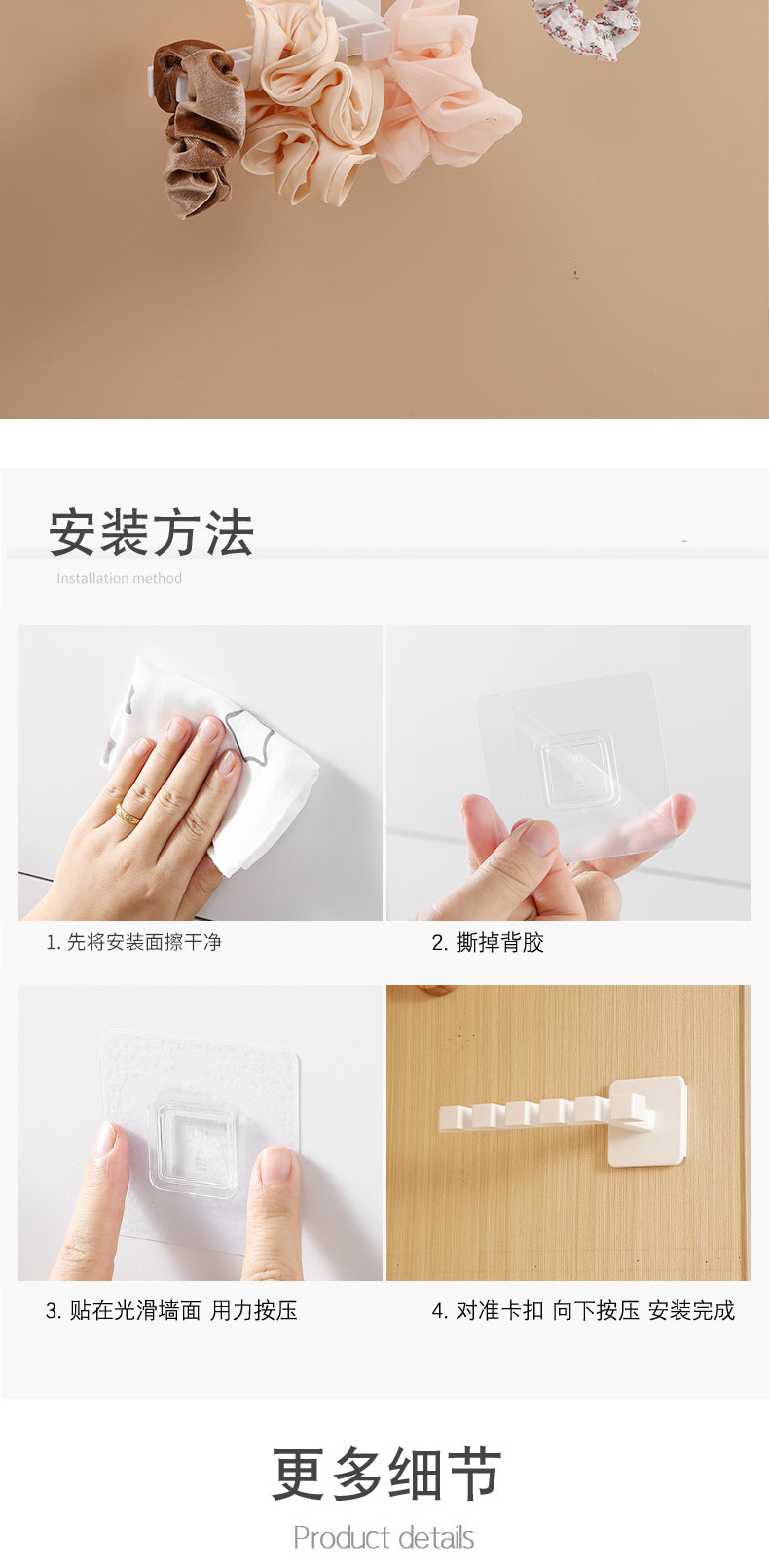 安装方法
Installation method

1. 先将安装面擦干净

2. 撕掉背胶

3. 贴在光滑墙面 用力按压

4. 对准卡扣 向下按压 安装完成

更多细节
Product details