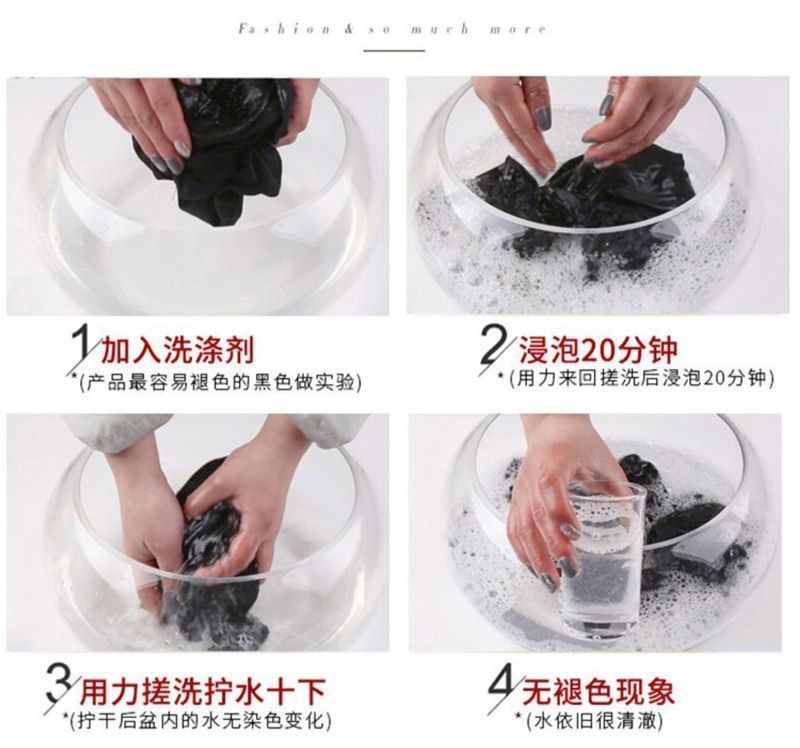 Fashion & so much more

1 加入洗涤剂
*(产品最容易褪色的黑色做实验)

2 浸泡20分钟
*(用力来回搓洗后浸泡20分钟)

3 用力搓洗拧水十下
*(拧干后盆内的水无染色变化)

4 无褪色现象
*(水依旧很清澈)