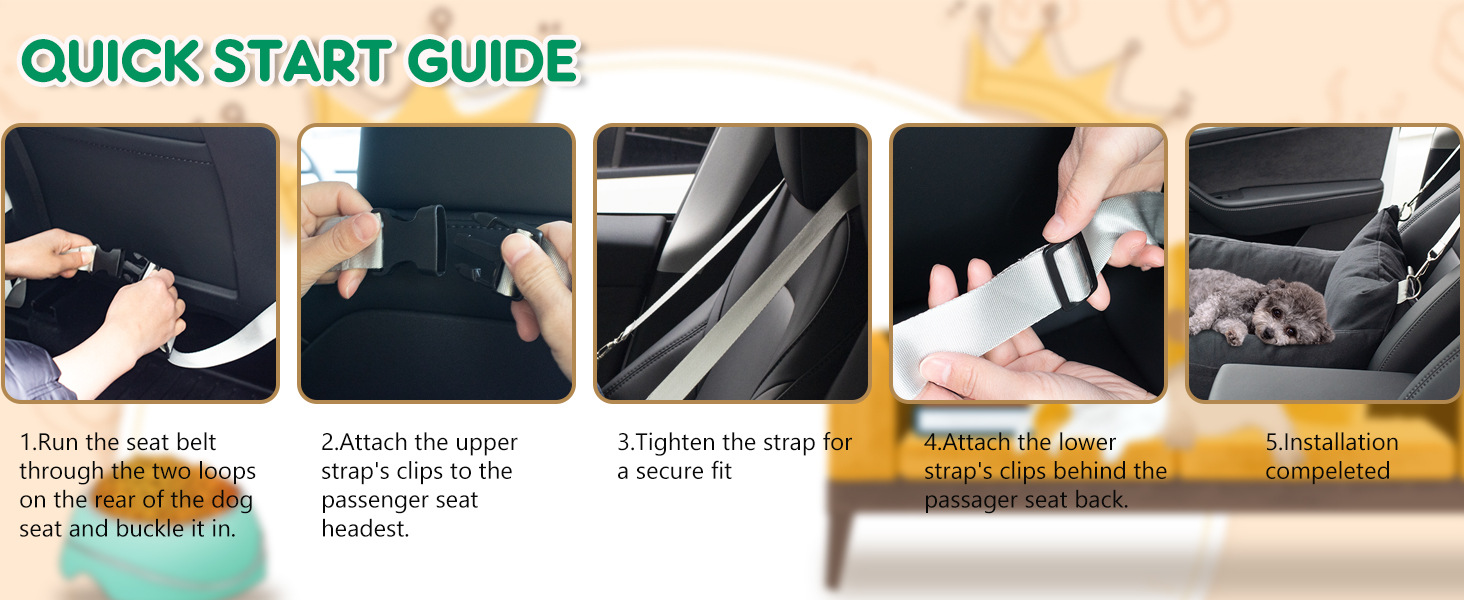 QUICK START GUIDE

1.Run the seat belt through the two loops on the rear of the dog seat and buckle it in.

2.Attach the upper strap's clips to the passenger seat headest.

3.Tighten the strap for a secure fit

4.Attach the lower strap's clips behind the passager seat back.

5.Installation compeleted