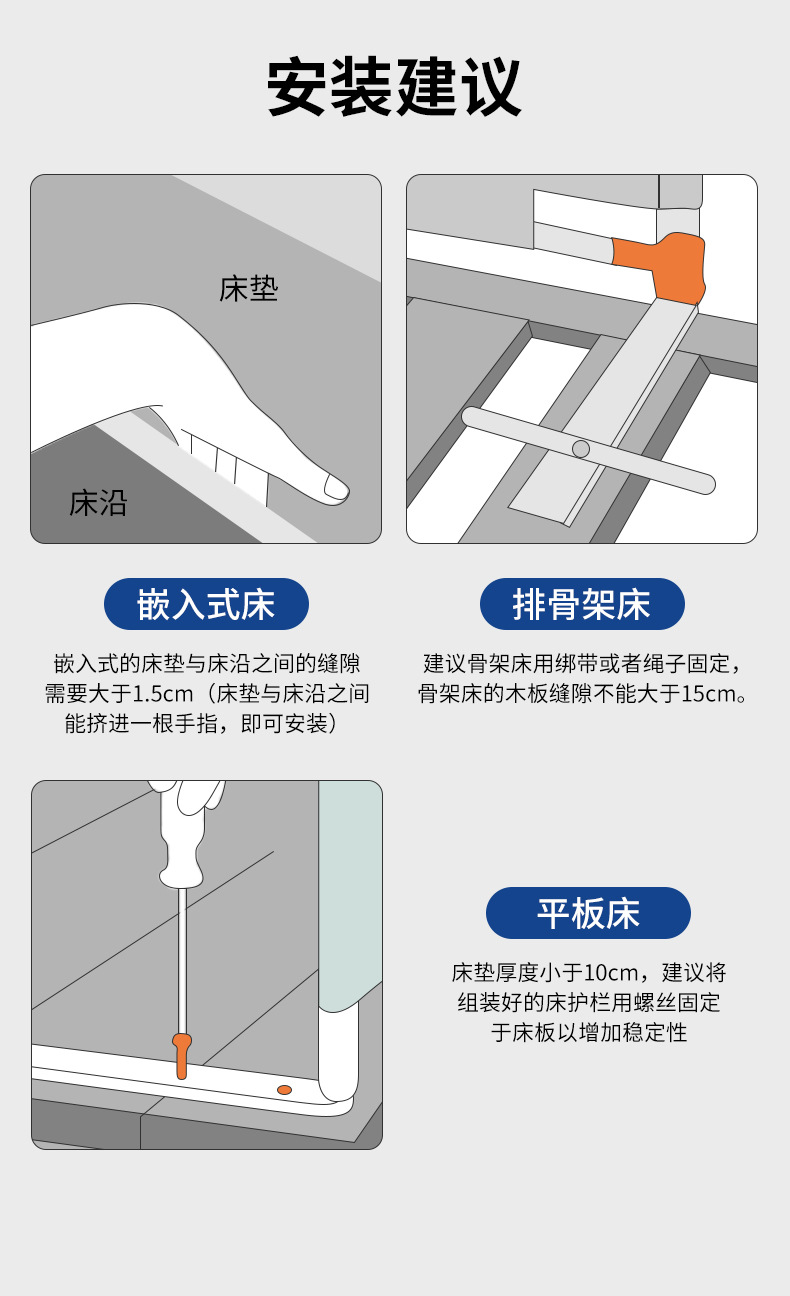 安装建议

床垫

床沿

嵌入式床

嵌入式的床垫与床沿之间的缝隙需要大于1.5cm（床垫与床沿之间能挤进一根手指，即可安装）

排骨架床

建议骨架床用绑带或者绳子固定，骨架床的木板缝隙不能大于15cm。

平板床

床垫厚度小于10cm，建议将组装好的床护栏用螺丝固定于床板以增加稳定性