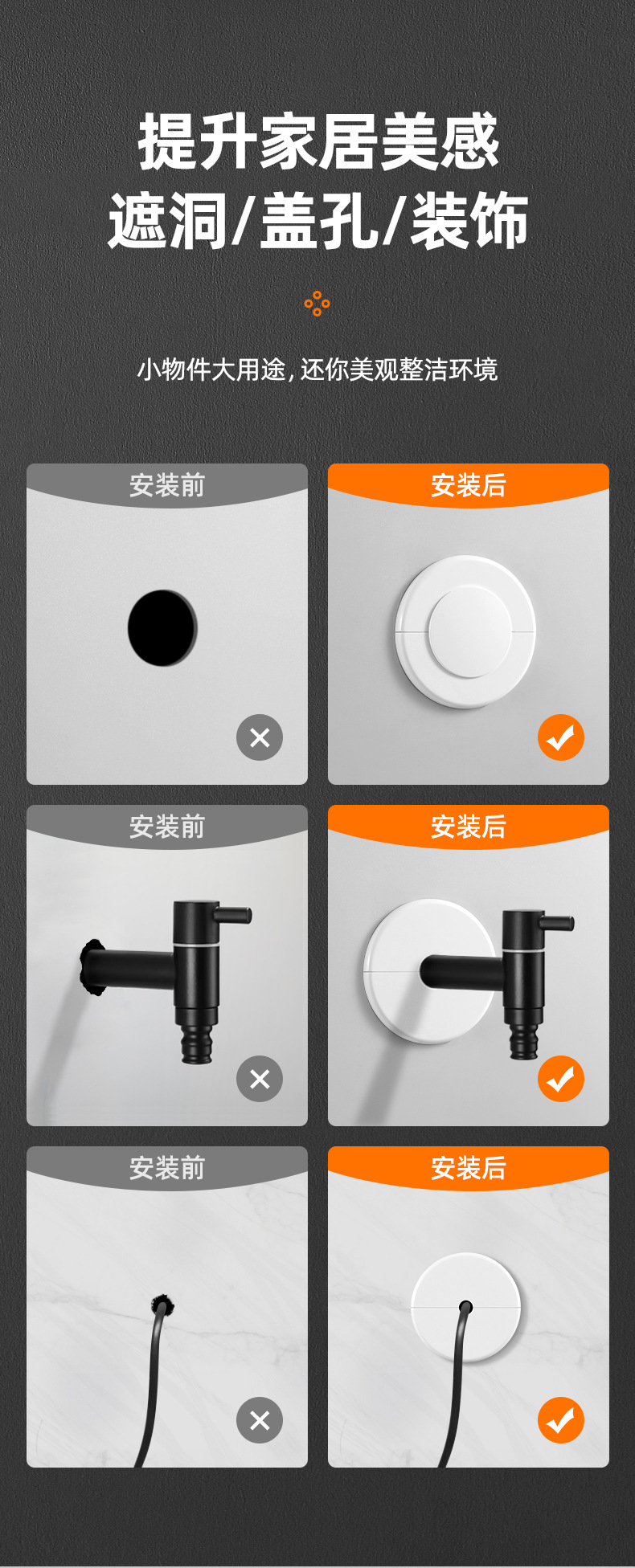 提升家居美感
遮洞/盖孔/装饰

小物件大用途，还你美观整洁环境

安装前

安装后

安装前

安装后

安装前

安装后