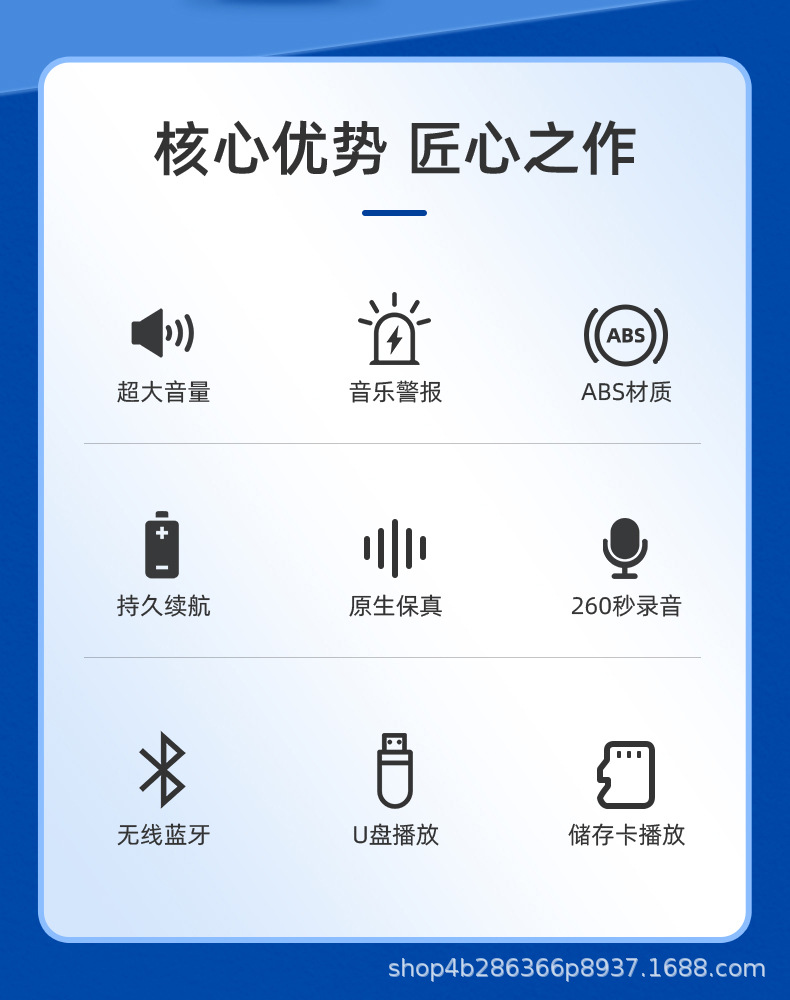 核心优势 匠心之作

ABS

超大音量

音乐警报

ABS材质

持久续航

原生保真

260秒录音

无线蓝牙

U盘播放

储存卡播放

shop4b286366p8937.1688.com