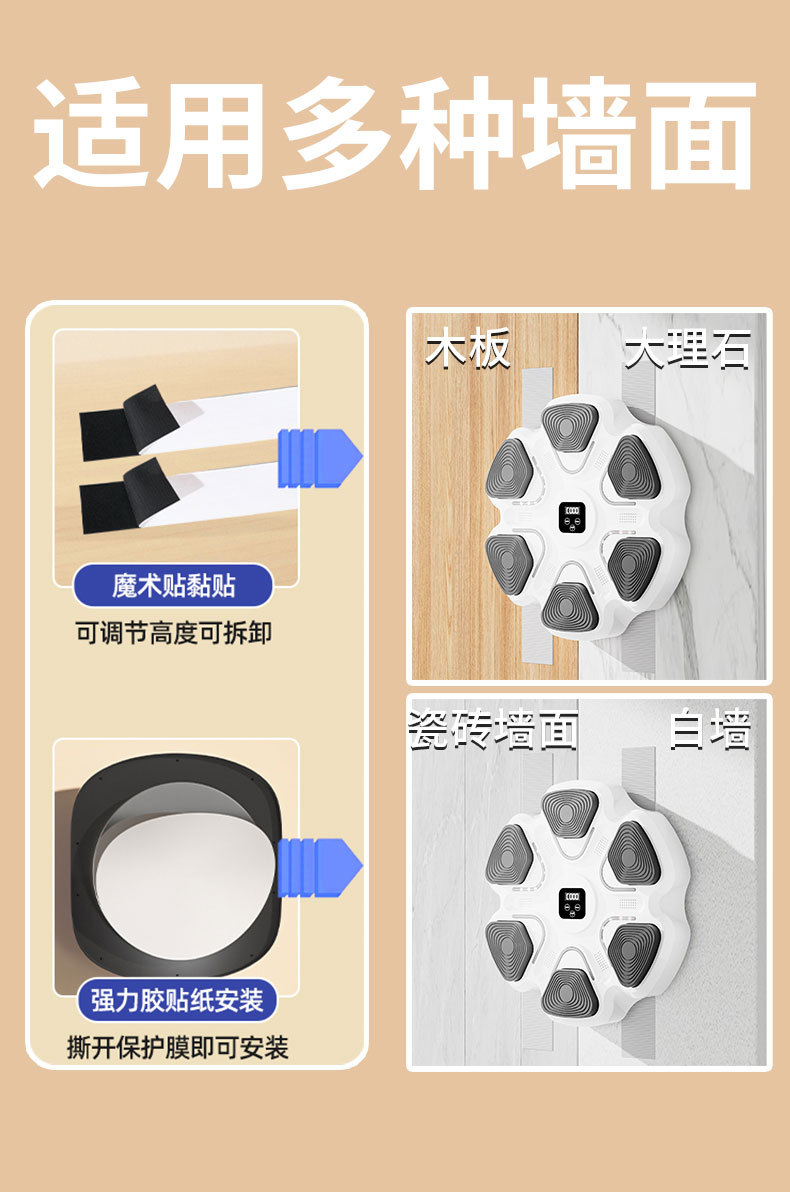 适用多种墙面

魔术贴黏贴
可调节高度可拆卸

强力胶贴纸安装
撕开保护膜即可安装

木板
大理石

瓷砖墙面
白墙