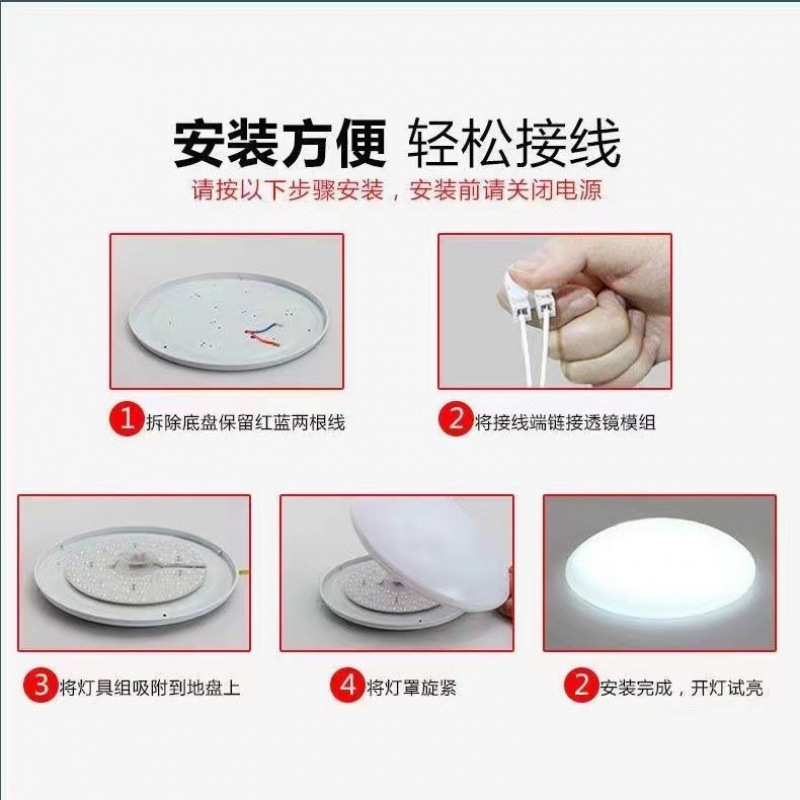 安装方便 轻松接线
请按以下步骤安装，安装前请关闭电源

1 拆除底盘保留红蓝两根线

2 将接线端链接透镜模组

3 将灯具组吸附到地盘上

4 将灯罩旋紧

2 安装完成，开灯试亮