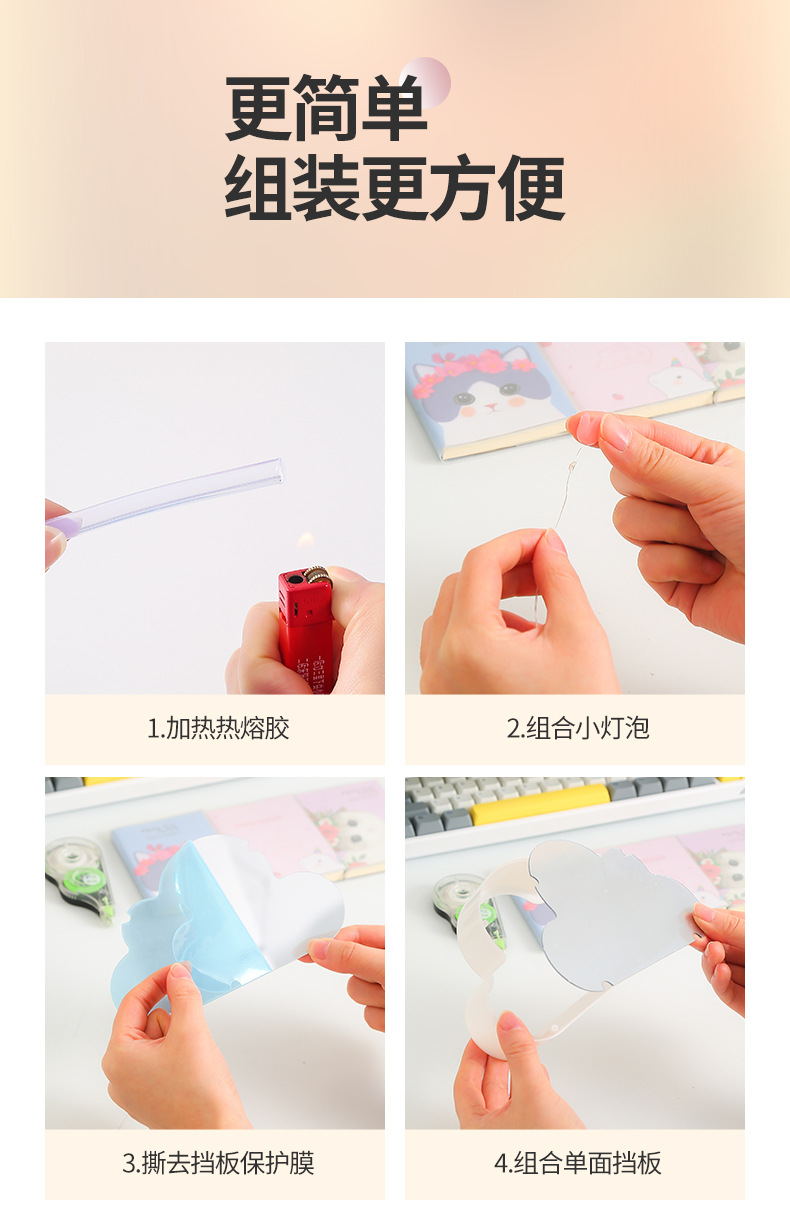 更简单
组装更方便

1.加热热熔胶

2.组合小灯泡

3.撕去挡板保护膜

4.组合单面挡板