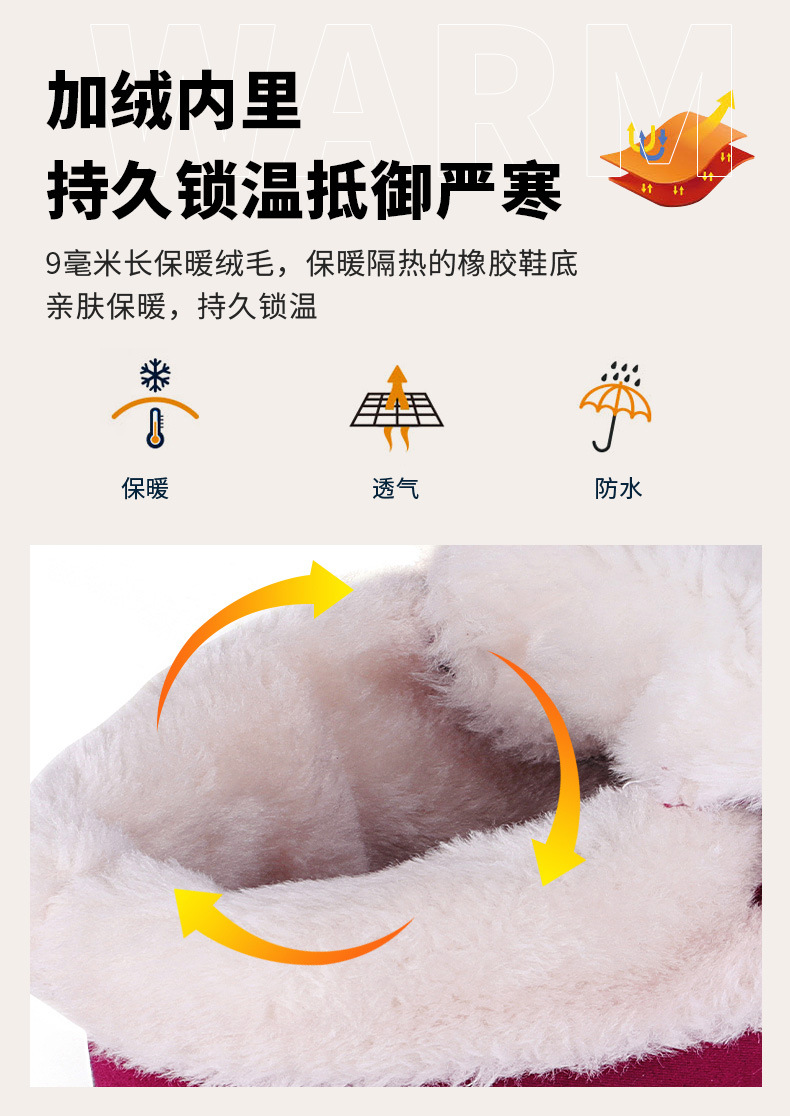 WARM

加绒内里
持久锁温抵御严寒

9毫米长保暖绒毛，保暖隔热的橡胶鞋底
亲肤保暖，持久锁温

保暖

透气

防水