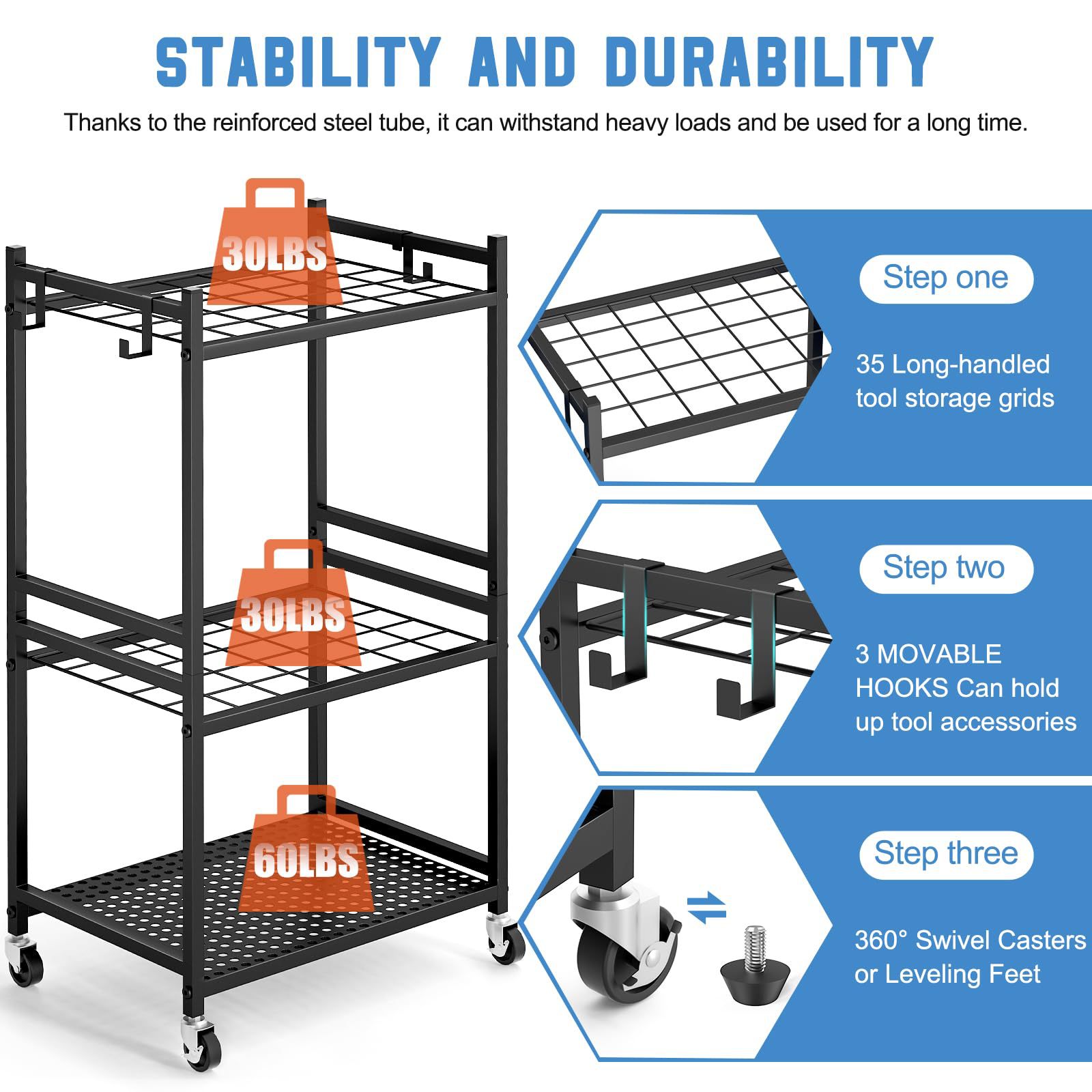 STABILITY AND DURABILITY

Thanks to the reinforced steel tube, it can withstand heavy loads and be used for a long time.

30LBS

30LBS

60LBS

Step one

35 Long-handled tool storage grids

Step two

3 MOVABLE HOOKS Can hold up tool accessories

Step three

360° Swivel Casters or Leveling Feet