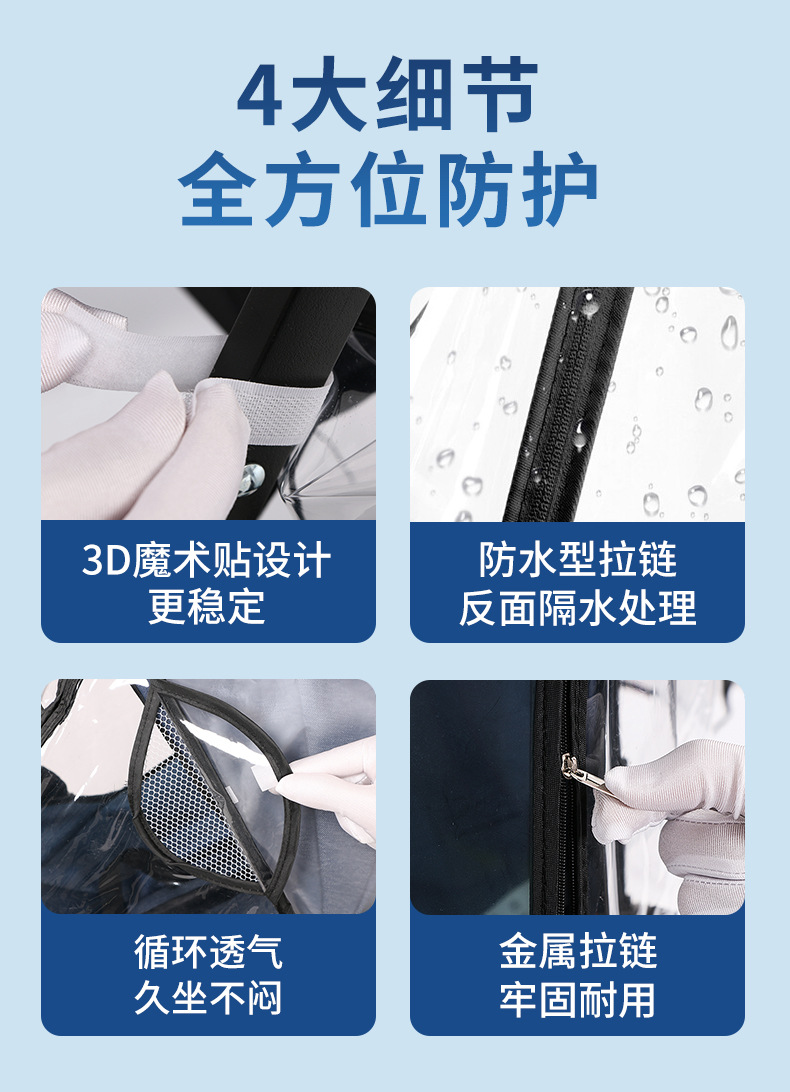 4大细节
全方位防护

3D魔术贴设计
更稳定

防水型拉链
反面隔水处理

循环透气
久坐不闷

金属拉链
牢固耐用