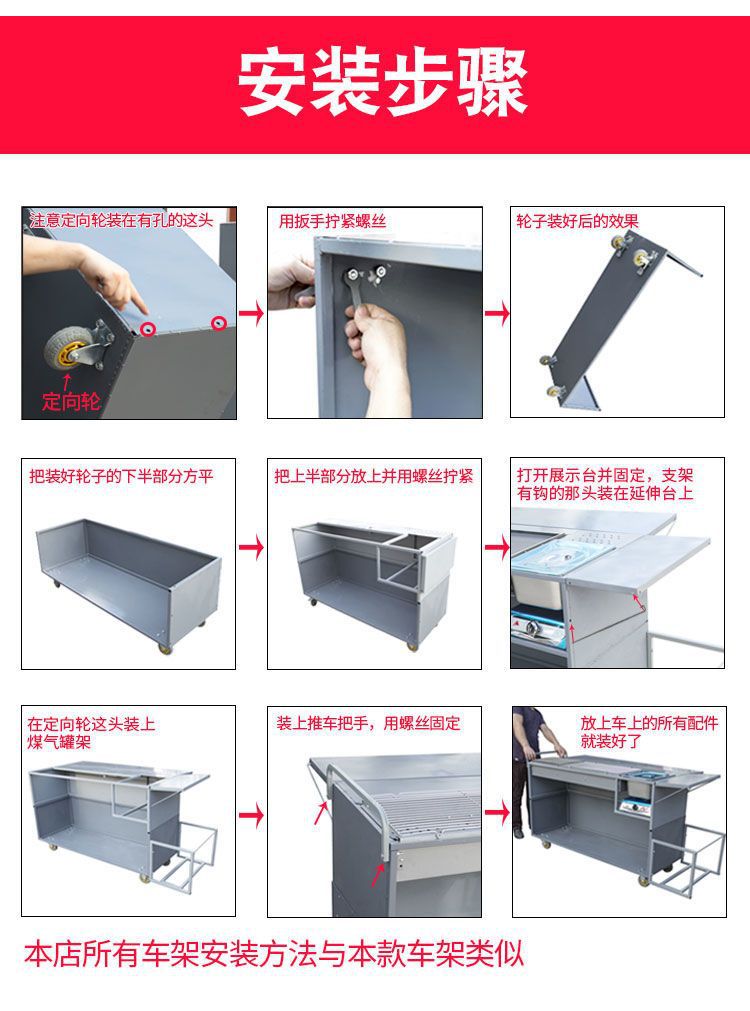 安装步骤

注意定向轮装在有孔的这头

定向轮

用扳手拧紧螺丝

轮子装好后的效果

把装好轮子的下半部分方平

把上半部分放上并用螺丝拧紧

打开展示台并固定，支架有钩的那头装在延伸台上

在定向轮这头装上煤气罐架

装上推车把手，用螺丝固定

放上车上的所有配件就装好了

本店所有车架安装方法与本款车架类似