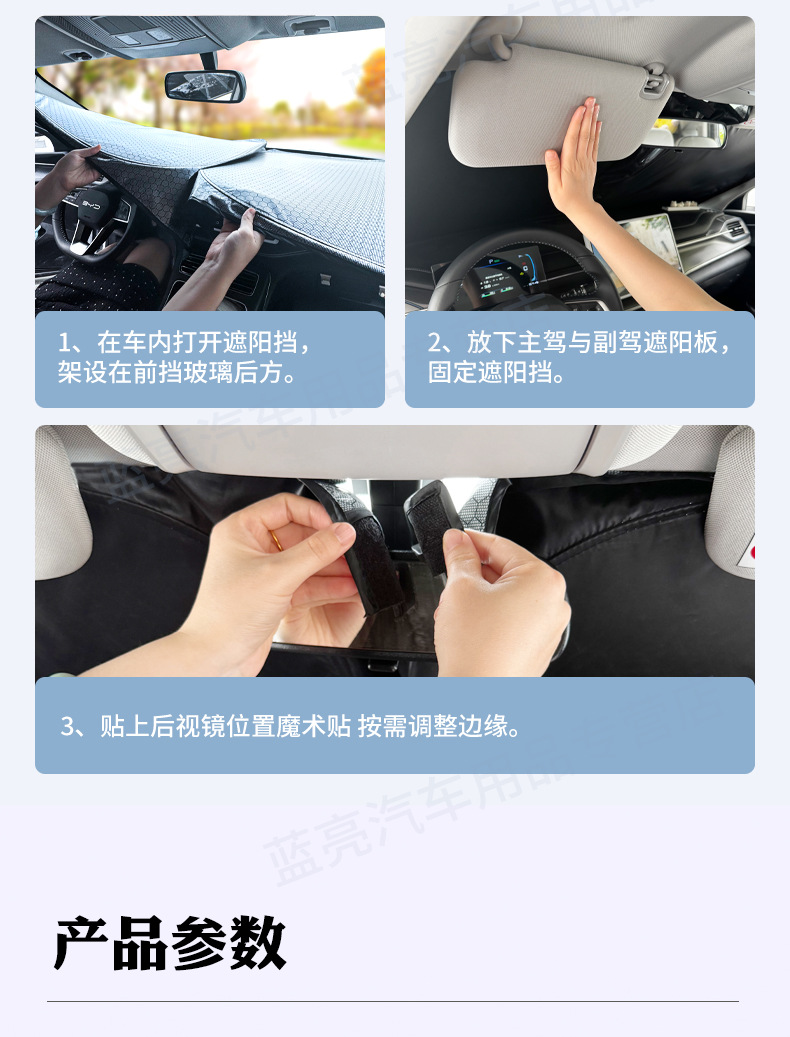 1、在车内打开遮阳挡，架设在前挡玻璃后方。

2、放下主驾与副驾遮阳板，固定遮阳挡。

3、贴上后视镜位置魔术贴 按需调整边缘。

蓝亮汽车用品

产品参数