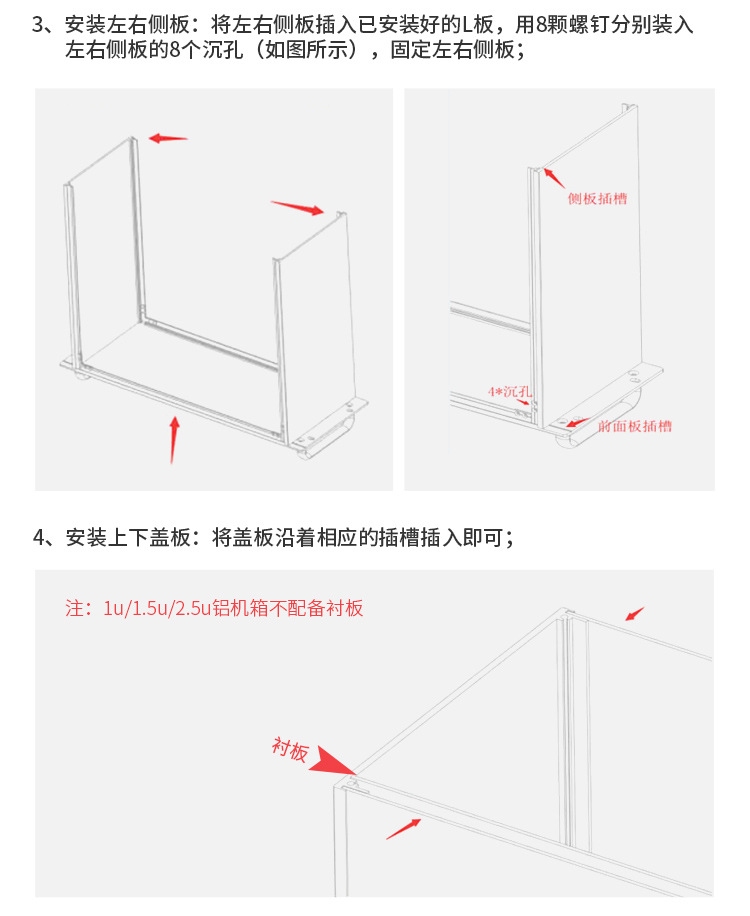 3、安装左右侧板：将左右侧板插入已安装好的L板，用8颗螺钉分别装入左右侧板的8个沉孔（如图所示），固定左右侧板；

侧板插槽

4*沉孔

前面板插槽

4、安装上下盖板：将盖板沿着相应的插槽插入即可；

注：1u/1.5u/2.5u铝机箱不配备衬板

衬板