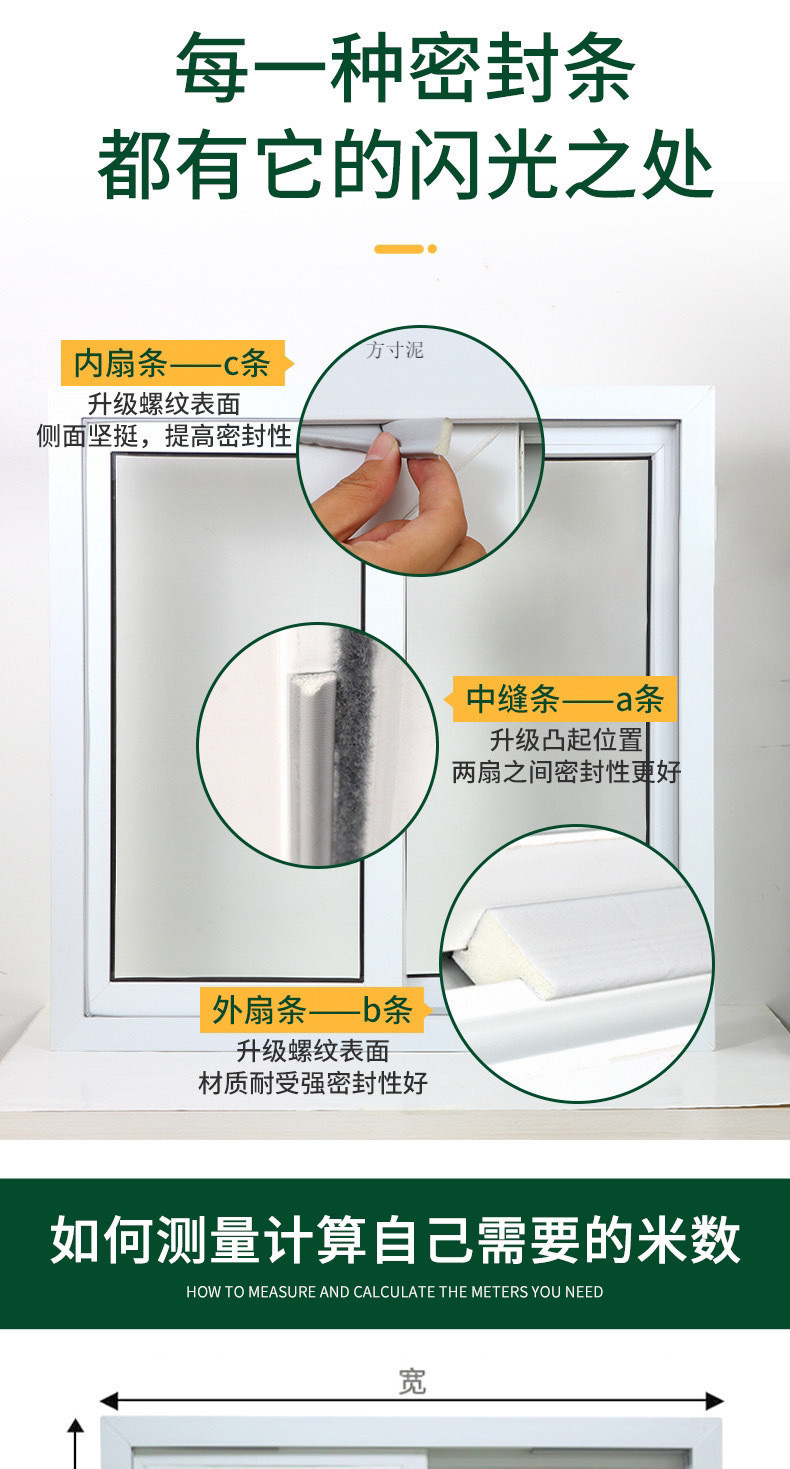 每一种密封条
都有它的闪光之处

内扇条——c条
升级螺纹表面
侧面坚挺，提高密封性

方寸泥

中缝条——a条
升级凸起位置
两扇之间密封性更好

外扇条——b条
升级螺纹表面
材质耐受强密封性好

如何测量计算自己需要的米数
HOW TO MEASURE AND CALCULATE THE METERS YOU NEED

宽