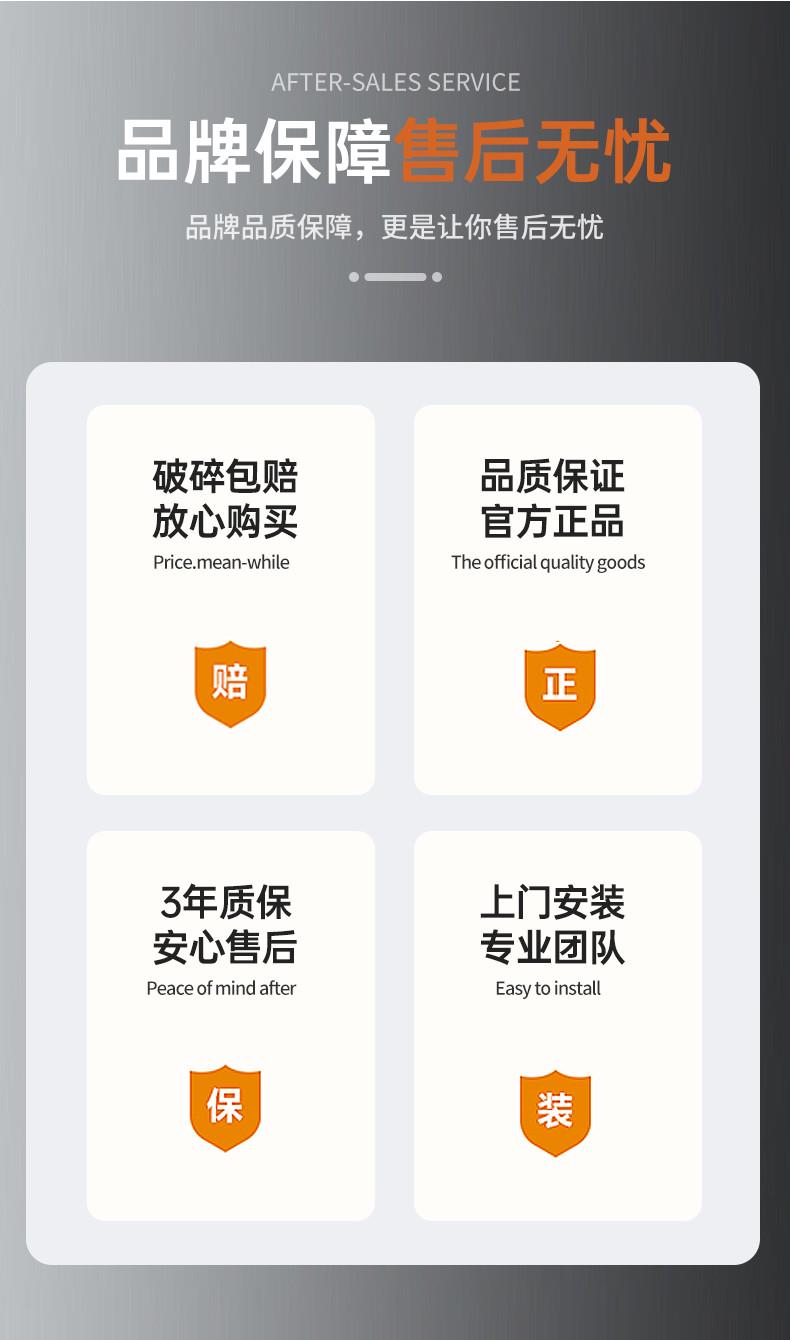 AFTER-SALES SERVICE

品牌保障售后无忧

品牌品质保障，更是让你售后无忧

破碎包赔
放心购买
Price.mean-while

赔

品质保证
官方正品
The official quality goods

正

3年质保
安心售后
Peace of mind after

保

上门安装
专业团队
Easy to install

装