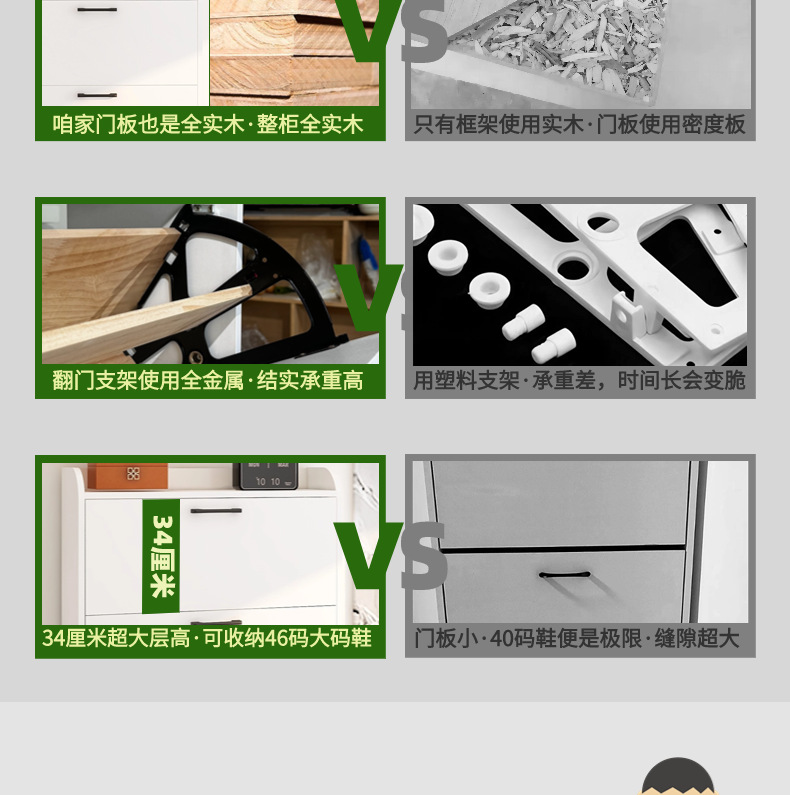 VS

咱家门板也是全实木·整柜全实木

只有框架使用实木·门板使用密度板

VS

翻门支架使用全金属·结实承重高

用塑料支架·承重差，时间长会变脆

10 10

34厘米

VS

34厘米超大层高·可收纳46码大码鞋

门板小·40码鞋便是极限·缝隙超大