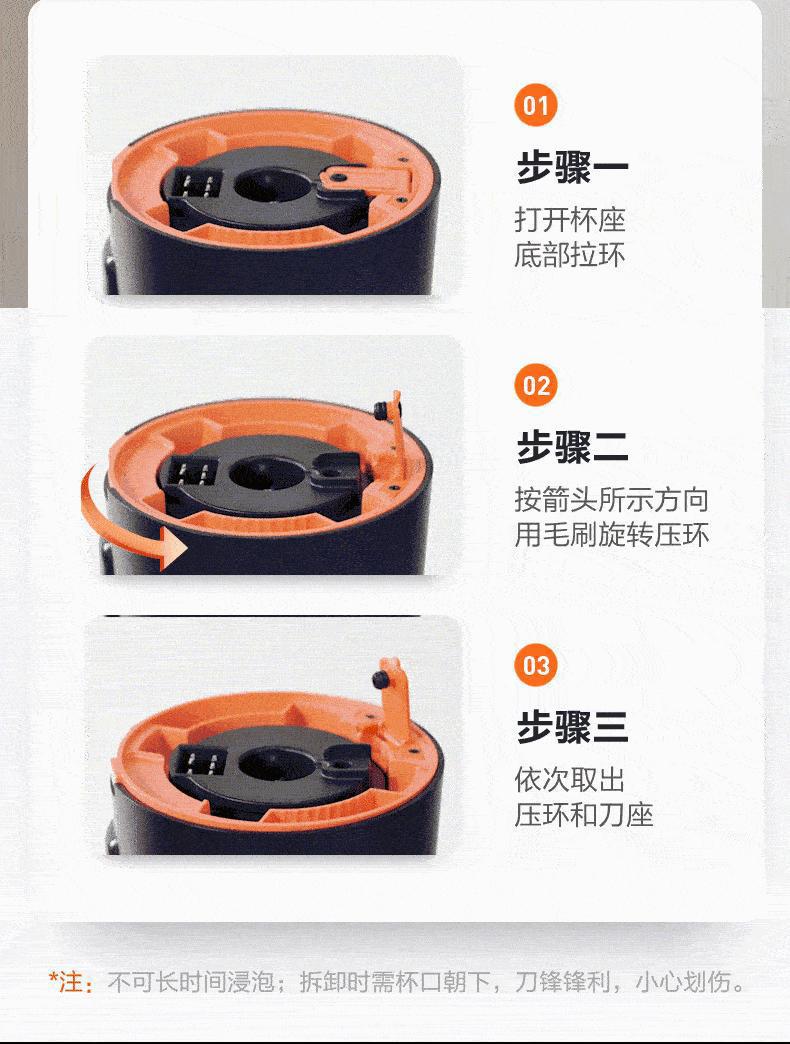 01
步骤一
打开杯座
底部拉环

02
步骤二
按箭头所示方向
用毛刷旋转压环

03
步骤三
依次取出
压环和刀座

*注：不可长时间浸泡；拆卸时需杯口朝下，刀锋锋利，小心划伤。