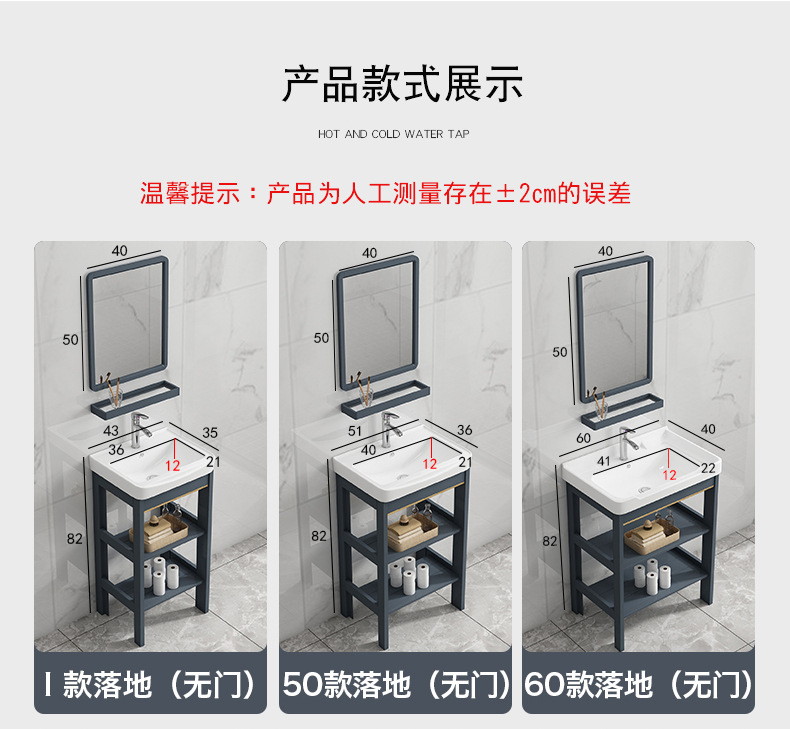 产品款式展示

HOT AND COLD WATER TAP

温馨提示：产品为人工测量存在±2cm的误差

40
50
43
35
36
12
21
82
I 款落地（无门）

40
50
51
36
40
12
21
82
50款落地（无门）

40
50
60
40
41
12
22
82
60款落地（无门）