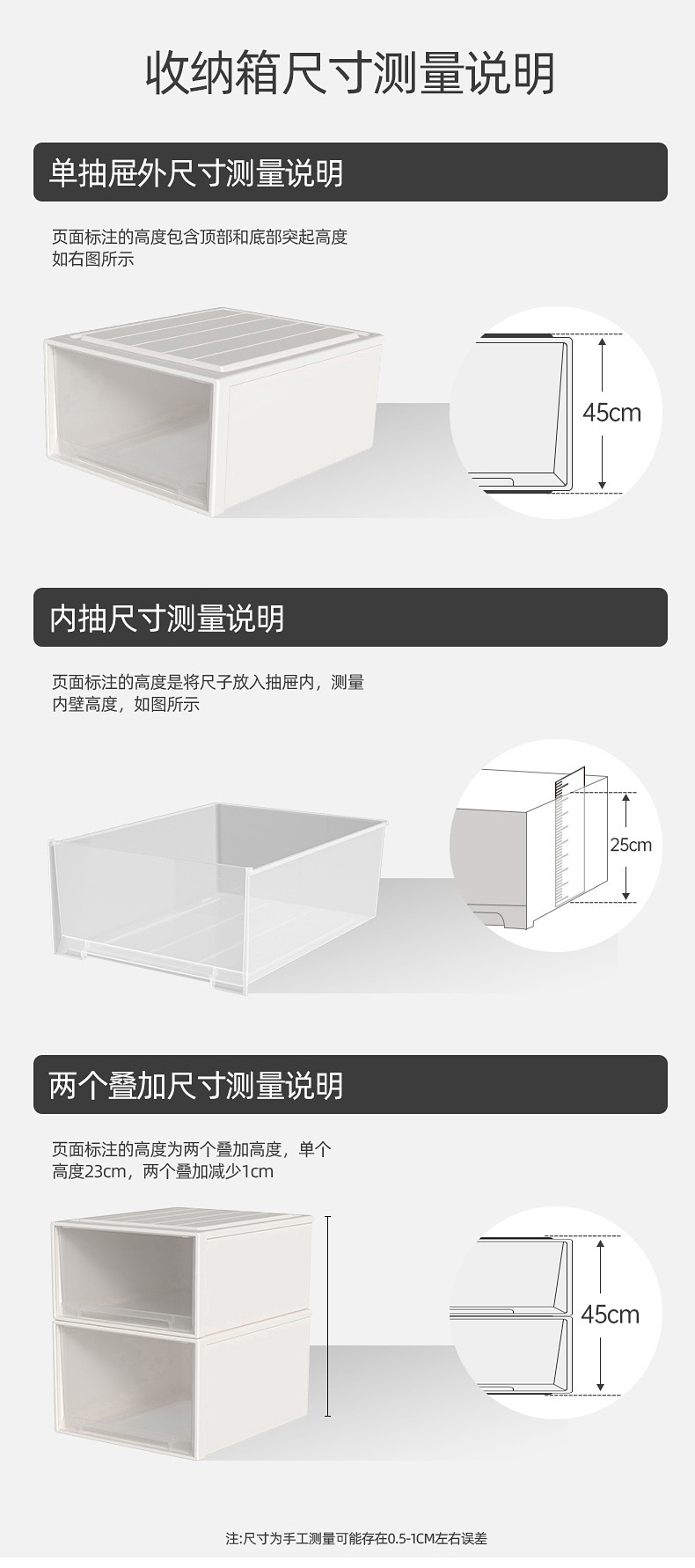 收纳箱尺寸测量说明

单抽屉外尺寸测量说明

页面标注的高度包含顶部和底部突起高度
如右图所示

45cm

内抽尺寸测量说明

页面标注的高度是将尺子放入抽屉内，测量
内壁高度，如图所示

25cm

两个叠加尺寸测量说明

页面标注的高度为两个叠加高度，单个
高度23cm，两个叠加减少1cm

45cm

注:尺寸为手工测量可能存在0.5-1CM左右误差