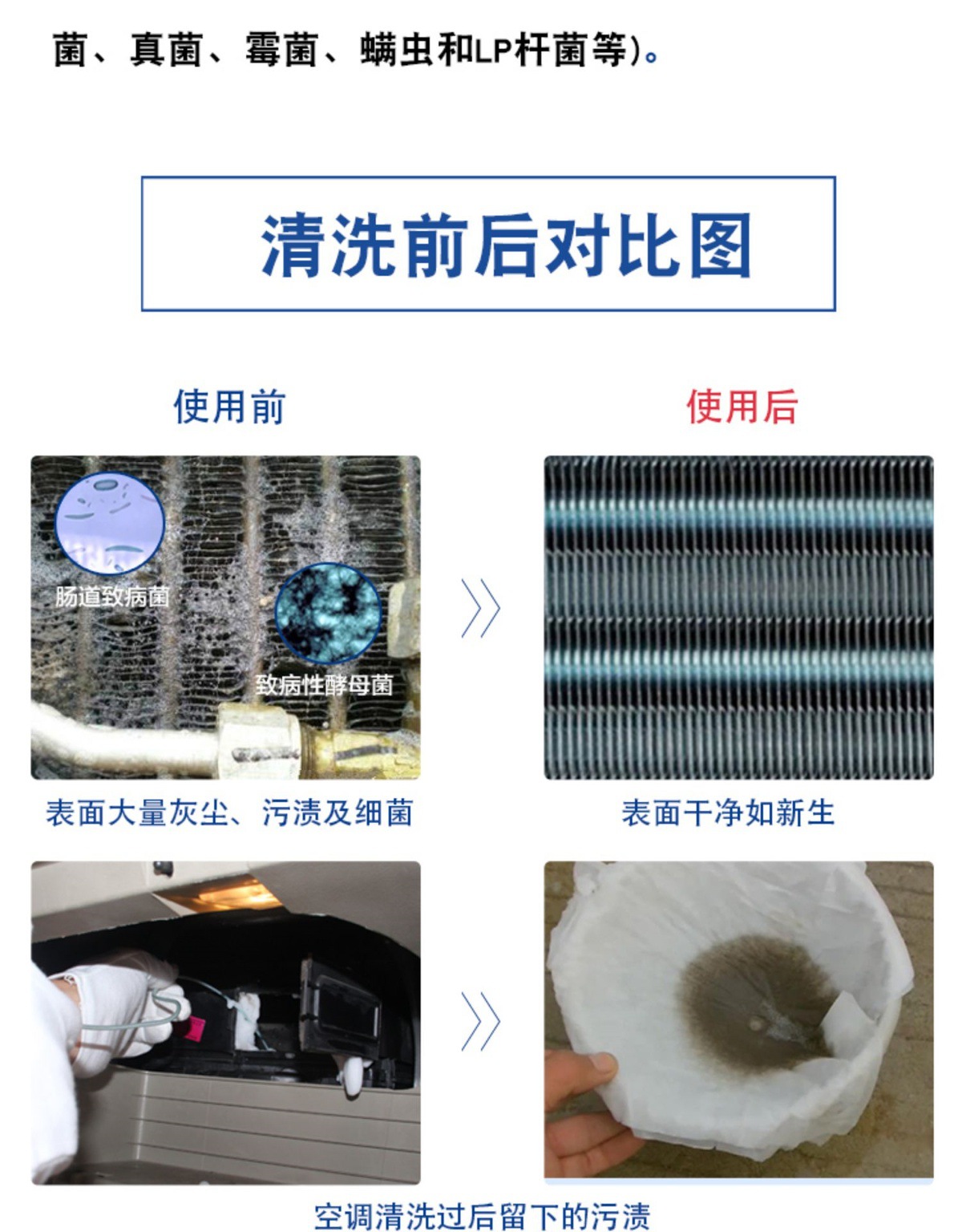 菌、真菌、霉菌、螨虫和LP杆菌等)。

清洗前后对比图

使用前

使用后

肠道致病菌

致病性酵母菌

表面大量灰尘、污渍及细菌

表面干净如新生

空调清洗过后留下的污渍