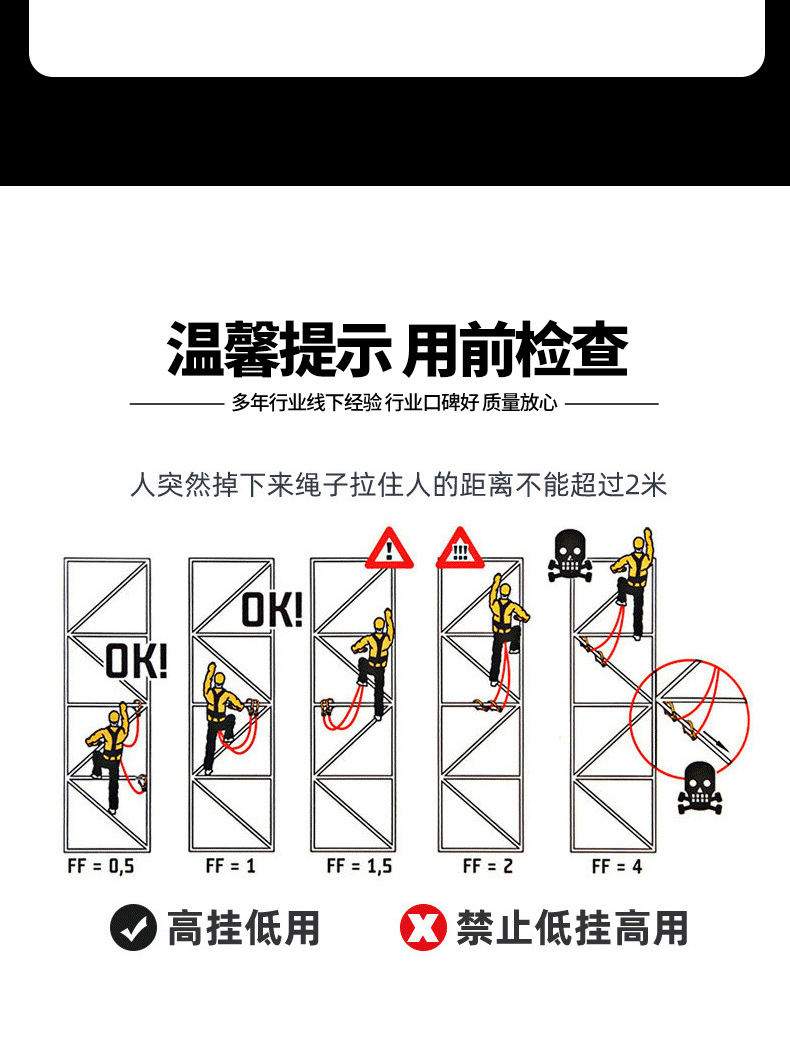 温馨提示 用前检查

多年行业线下经验 行业口碑好 质量放心

人突然掉下来绳子拉住人的距离不能超过2米

OK!

OK!

!

!!!

FF = 0,5

FF = 1

FF = 1,5

FF = 2

FF = 4

高挂低用

禁止低挂高用