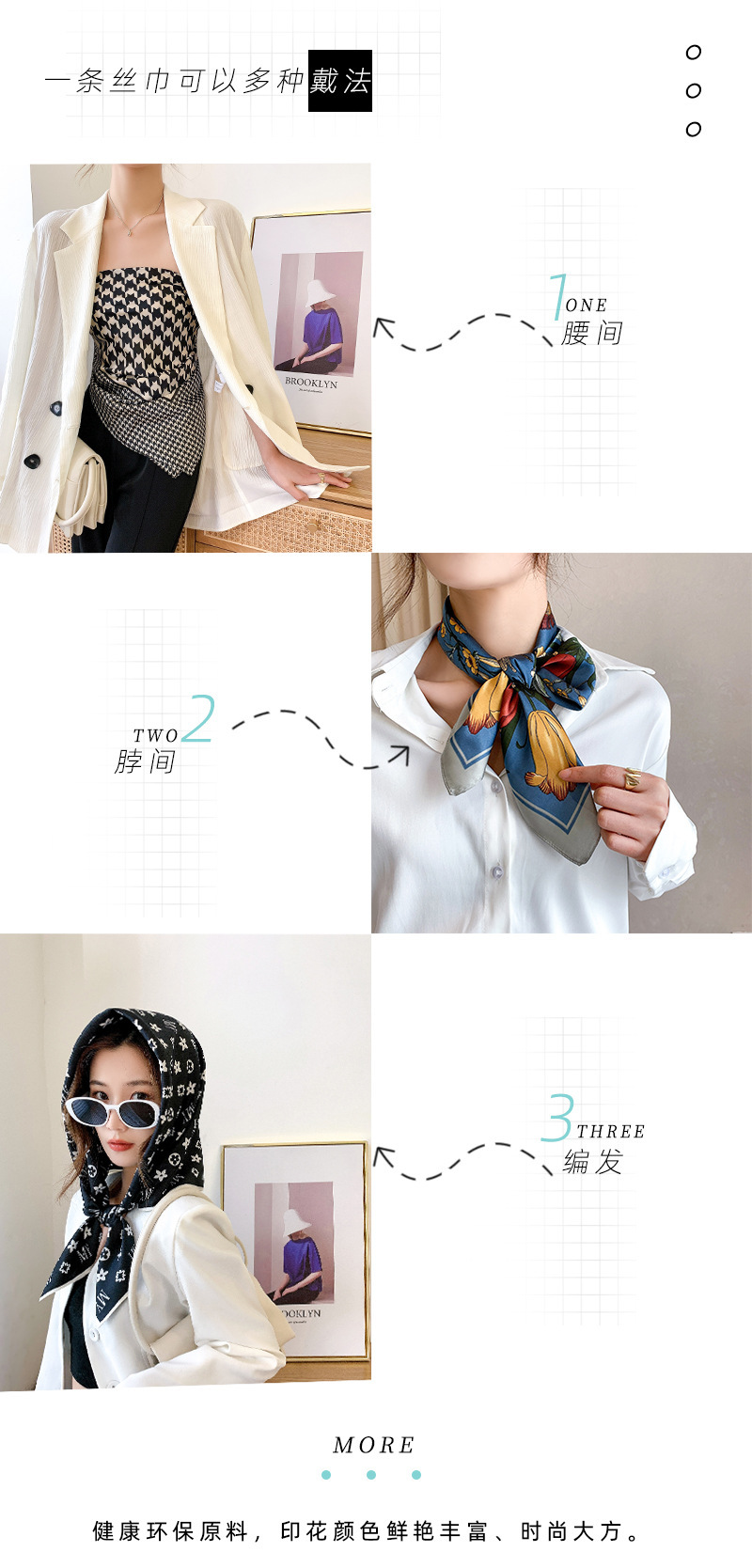 一条丝巾可以多种戴法

BROOKLYN

1 ONE
腰间

TWO 2
脖间

3 THREE
编发

OOKLYN

MORE

健康环保原料，印花颜色鲜艳丰富、时尚大方。