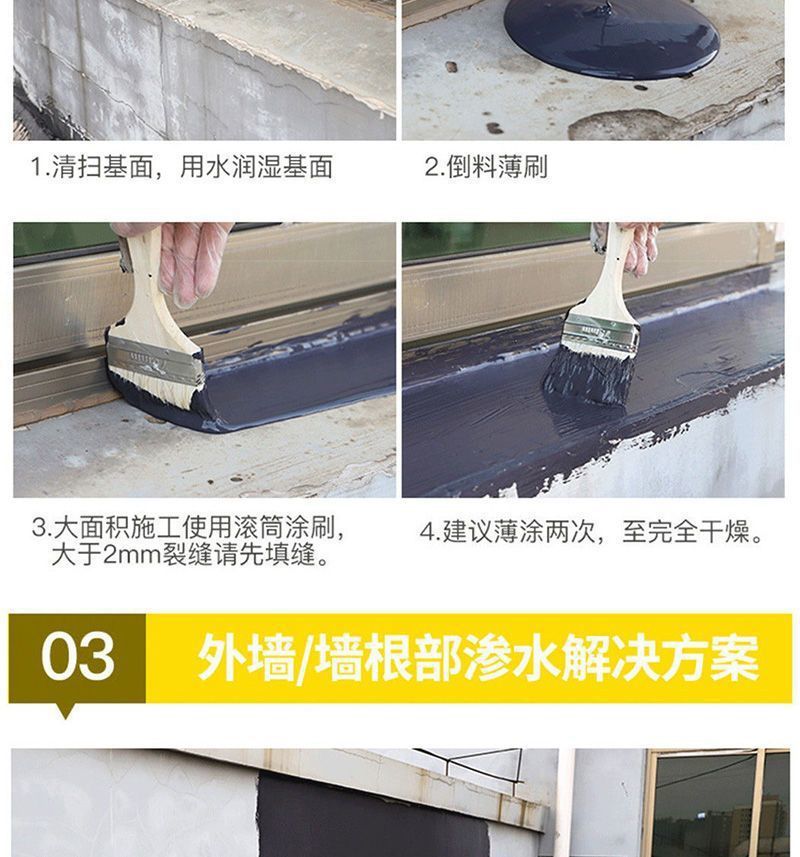 1.清扫基面，用水润湿基面

2.倒料薄刷

3.大面积施工使用滚筒涂刷，大于2mm裂缝请先填缝。

4.建议薄涂两次，至完全干燥。

03 外墙/墙根部渗水解决方案