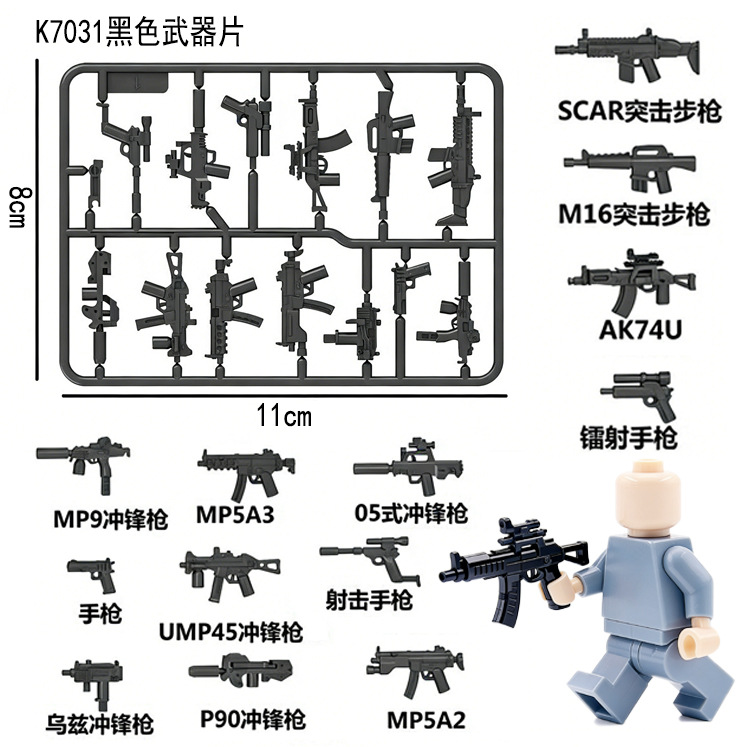 K7031黑色武器片

8cm

11cm

SCAR突击步枪

M16突击步枪

AK74U

镭射手枪

MP9冲锋枪

MP5A3

05式冲锋枪

手枪

UMP45冲锋枪

射击手枪

乌兹冲锋枪

P90冲锋枪

MP5A2