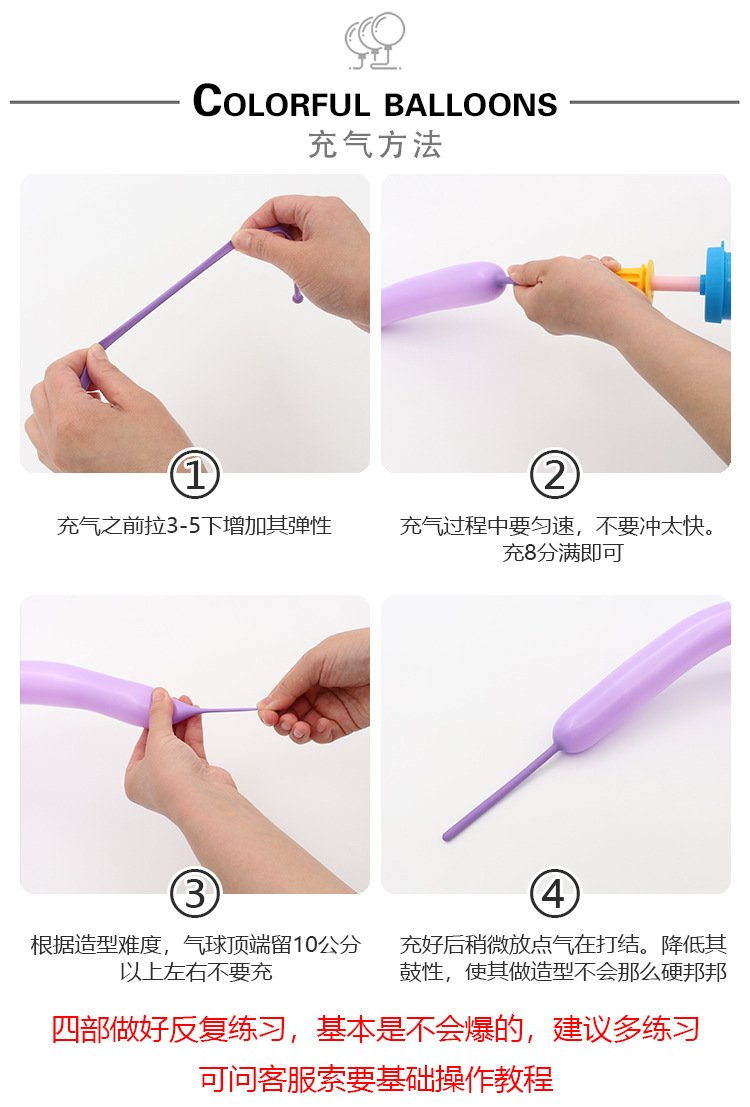 COLORFUL BALLOONS
充气方法

①
充气之前拉3-5下增加其弹性

②
充气过程中要匀速，不要冲太快。充8分满即可

③
根据造型难度，气球顶端留10公分以上左右不要充

④
充好后稍微放点气在打结。降低其鼓性，使其做造型不会那么硬邦邦

四部做好反复练习，基本是不会爆的，建议多练习
可问客服索要基础操作教程