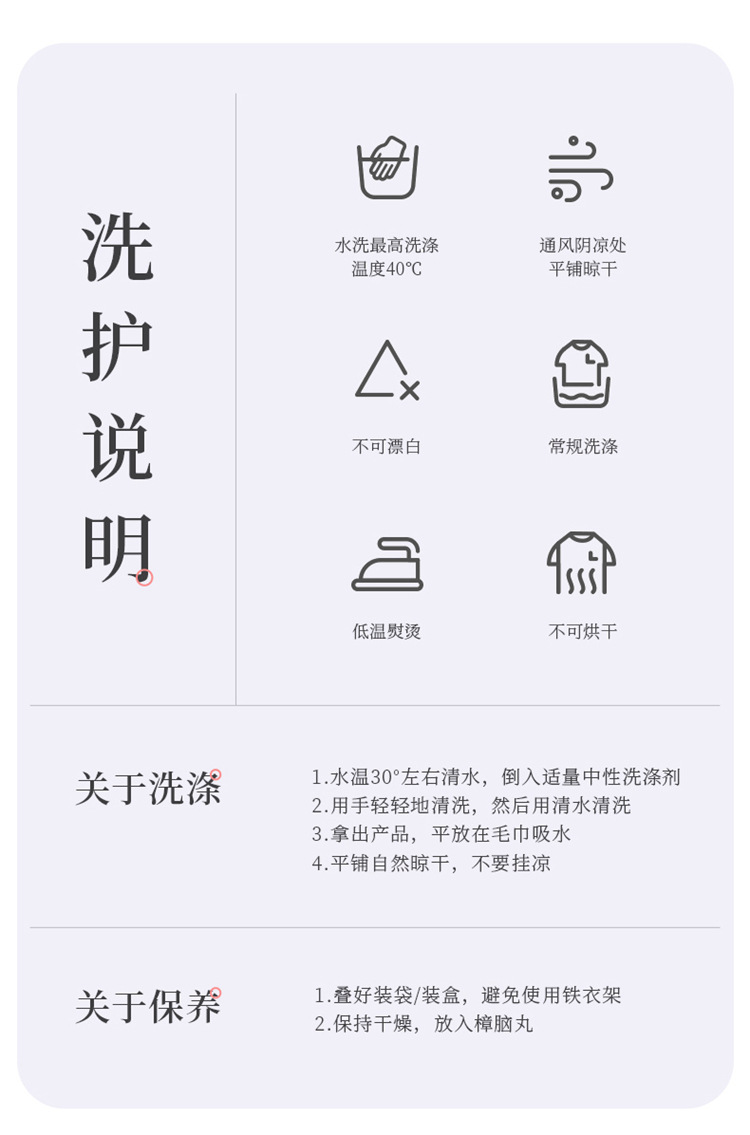 洗护说明

水洗最高洗涤
温度40°C

通风阴凉处
平铺晾干

不可漂白

常规洗涤

低温熨烫

不可烘干

关于洗涤

1.水温30°左右清水，倒入适量中性洗涤剂
2.用手轻轻地清洗，然后用清水清洗
3.拿出产品，平放在毛巾吸水
4.平铺自然晾干，不要挂凉

关于保养

1.叠好装袋/装盒，避免使用铁衣架
2.保持干燥，放入樟脑丸