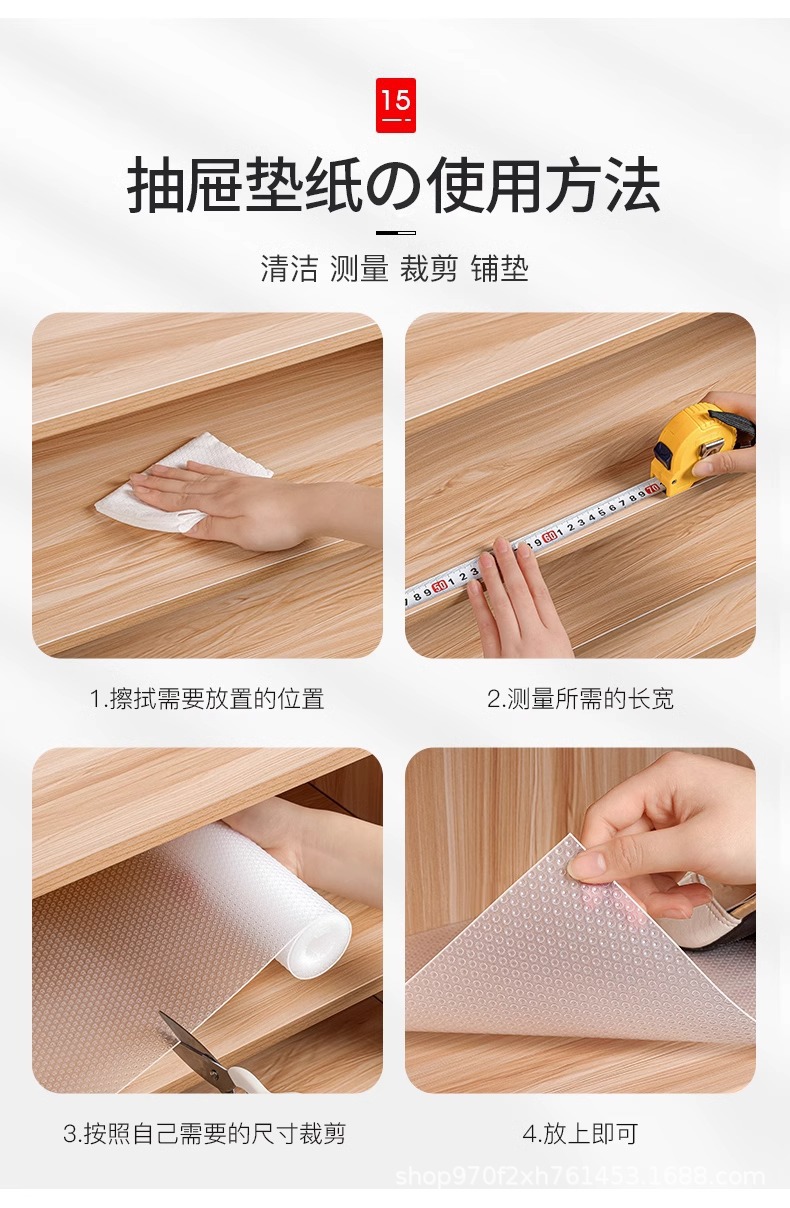 15

抽屉垫纸の使用方法

清洁 测量 裁剪 铺垫

1.擦拭需要放置的位置

2.测量所需的长宽

3.按照自己需要的尺寸裁剪

4.放上即可

shop970f2xh761453.1688.com