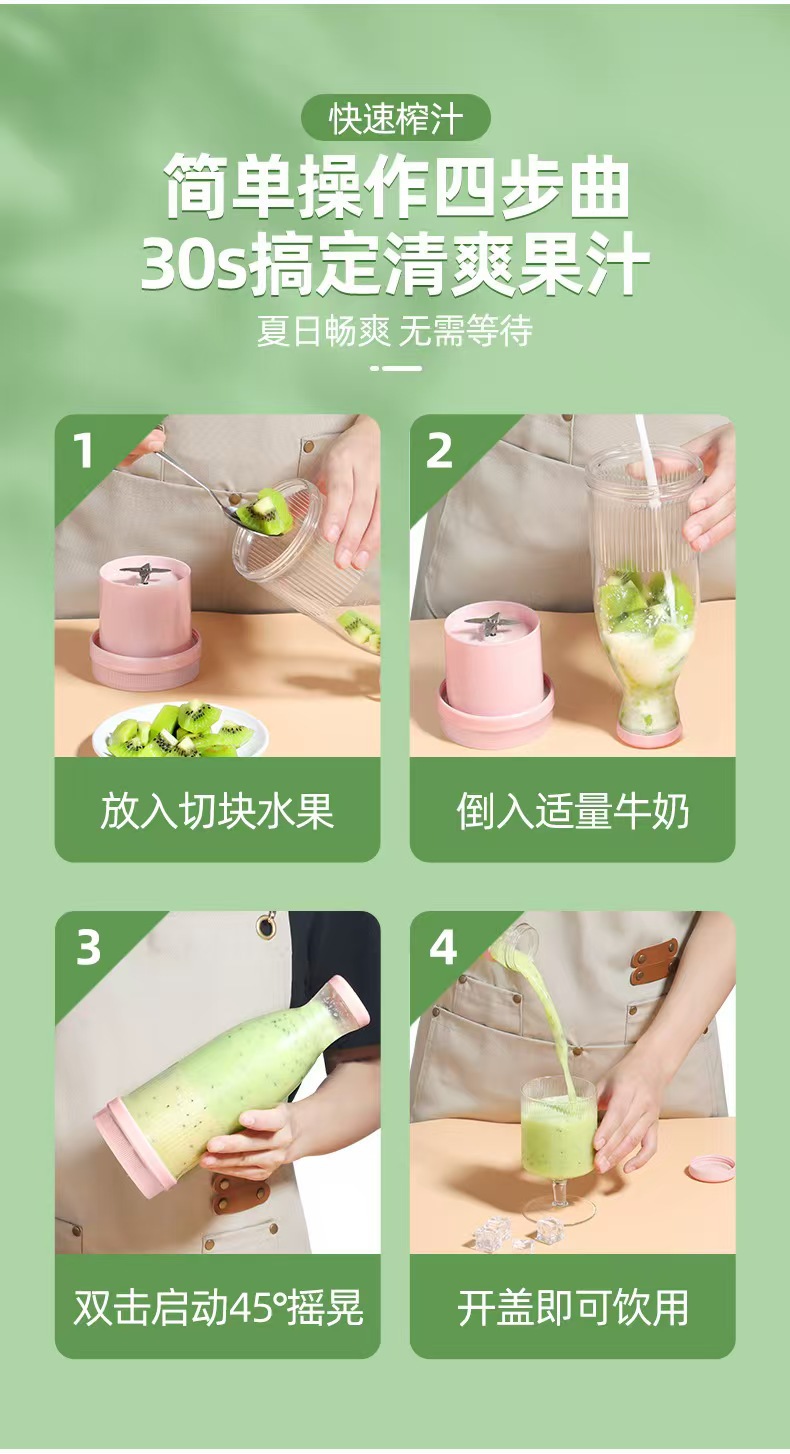 快速榨汁

简单操作四步曲
30s搞定清爽果汁

夏日畅爽 无需等待

1

放入切块水果

2

倒入适量牛奶

3

双击启动45°摇晃

4

开盖即可饮用