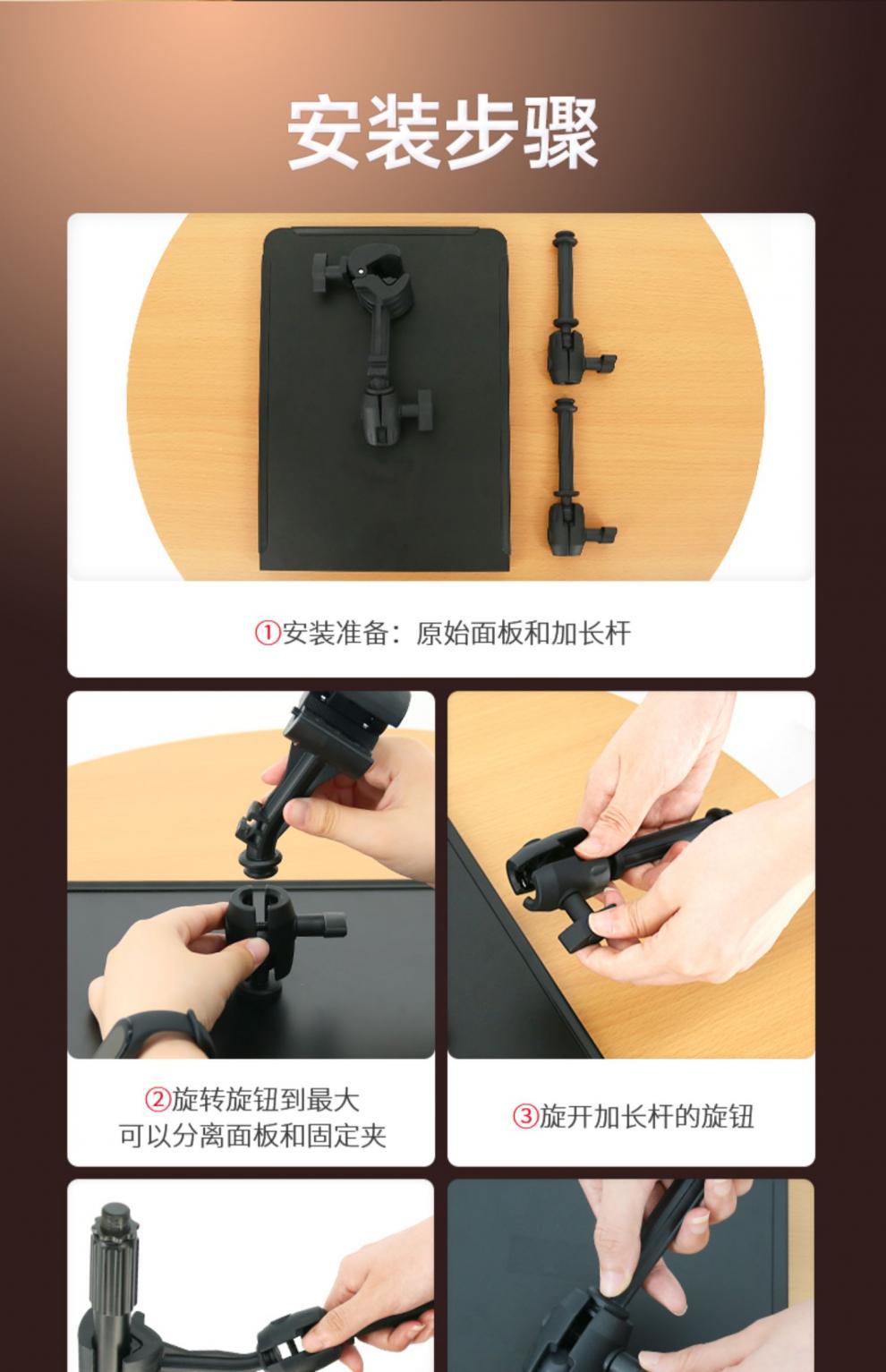 安装步骤

①安装准备：原始面板和加长杆

②旋转旋钮到最大
可以分离面板和固定夹

③旋开加长杆的旋钮