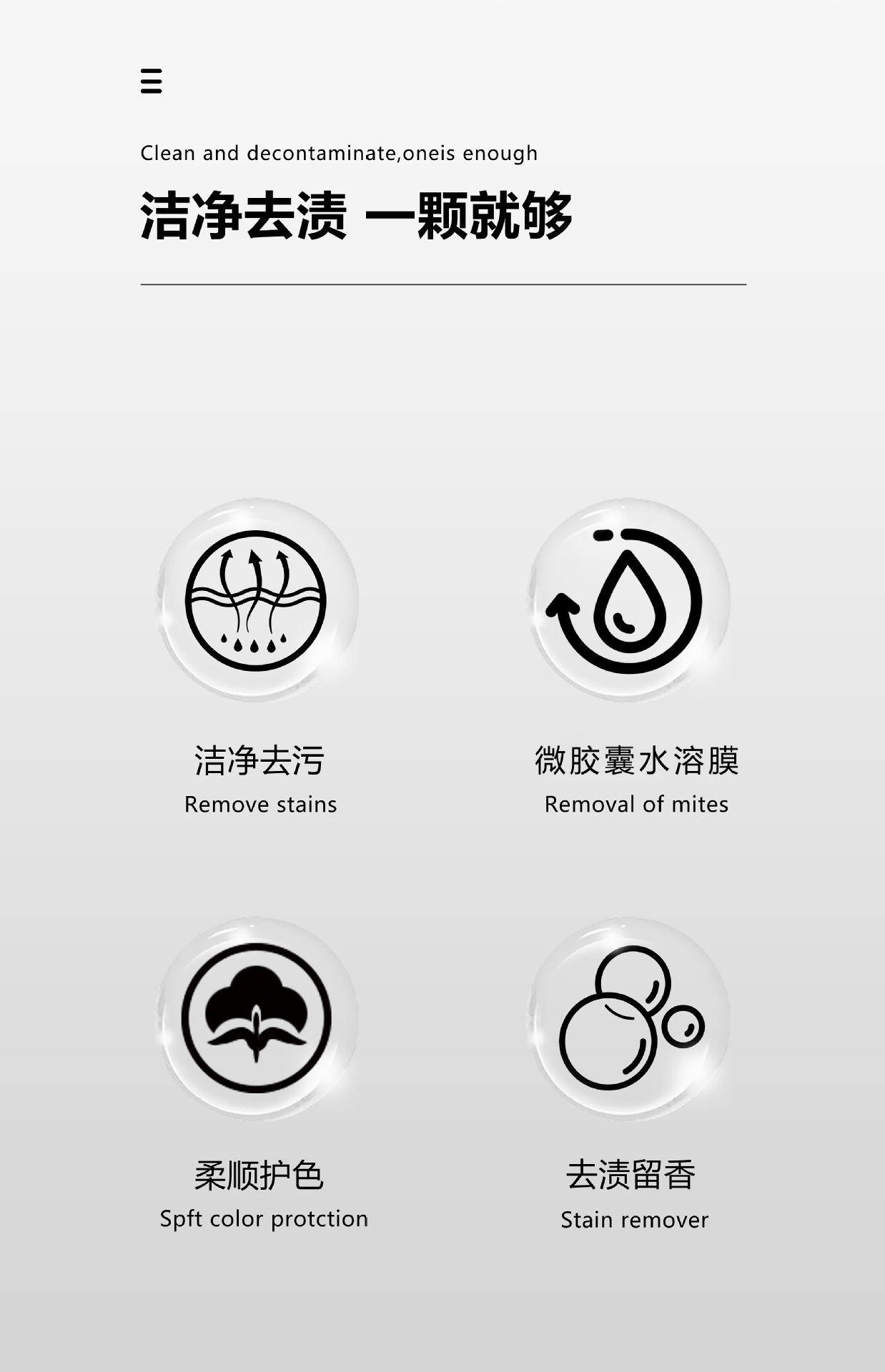 Clean and decontaminate,oneis enough

洁净去渍 一颗就够

洁净去污
Remove stains

微胶囊水溶膜
Removal of mites

柔顺护色
Spft color protction

去渍留香
Stain remover