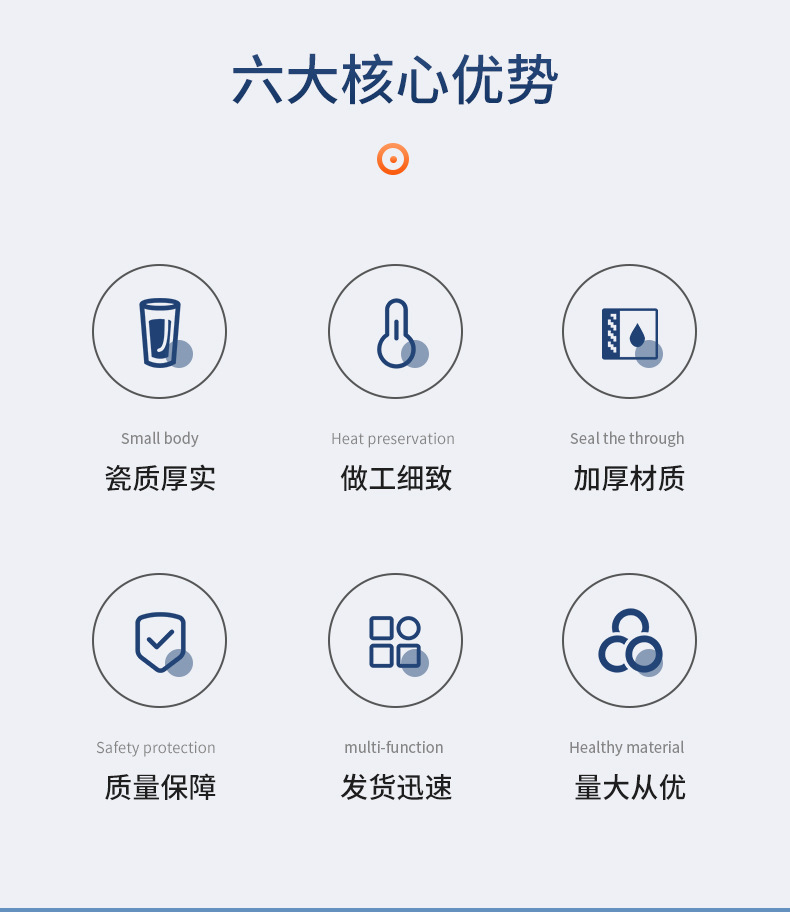 六大核心优势

Small body
瓷质厚实

Heat preservation
做工细致

Seal the through
加厚材质

Safety protection
质量保障

multi-function
发货迅速

Healthy material
量大从优