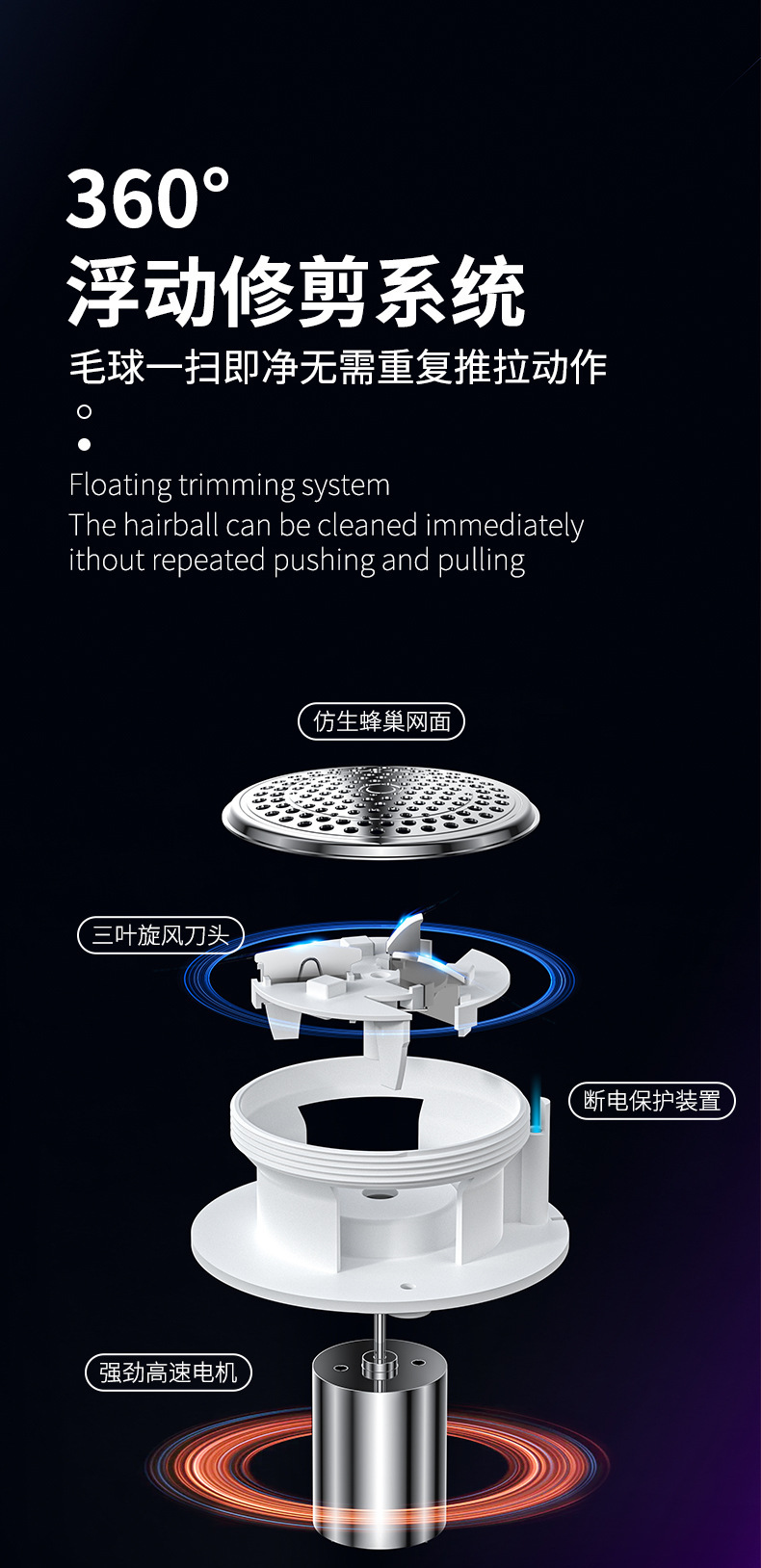 360°
浮动修剪系统
毛球一扫即净无需重复推拉动作

Floating trimming system
The hairball can be cleaned immediately ithout repeated pushing and pulling

仿生蜂巢网面

三叶旋风刀头

断电保护装置

强劲高速电机