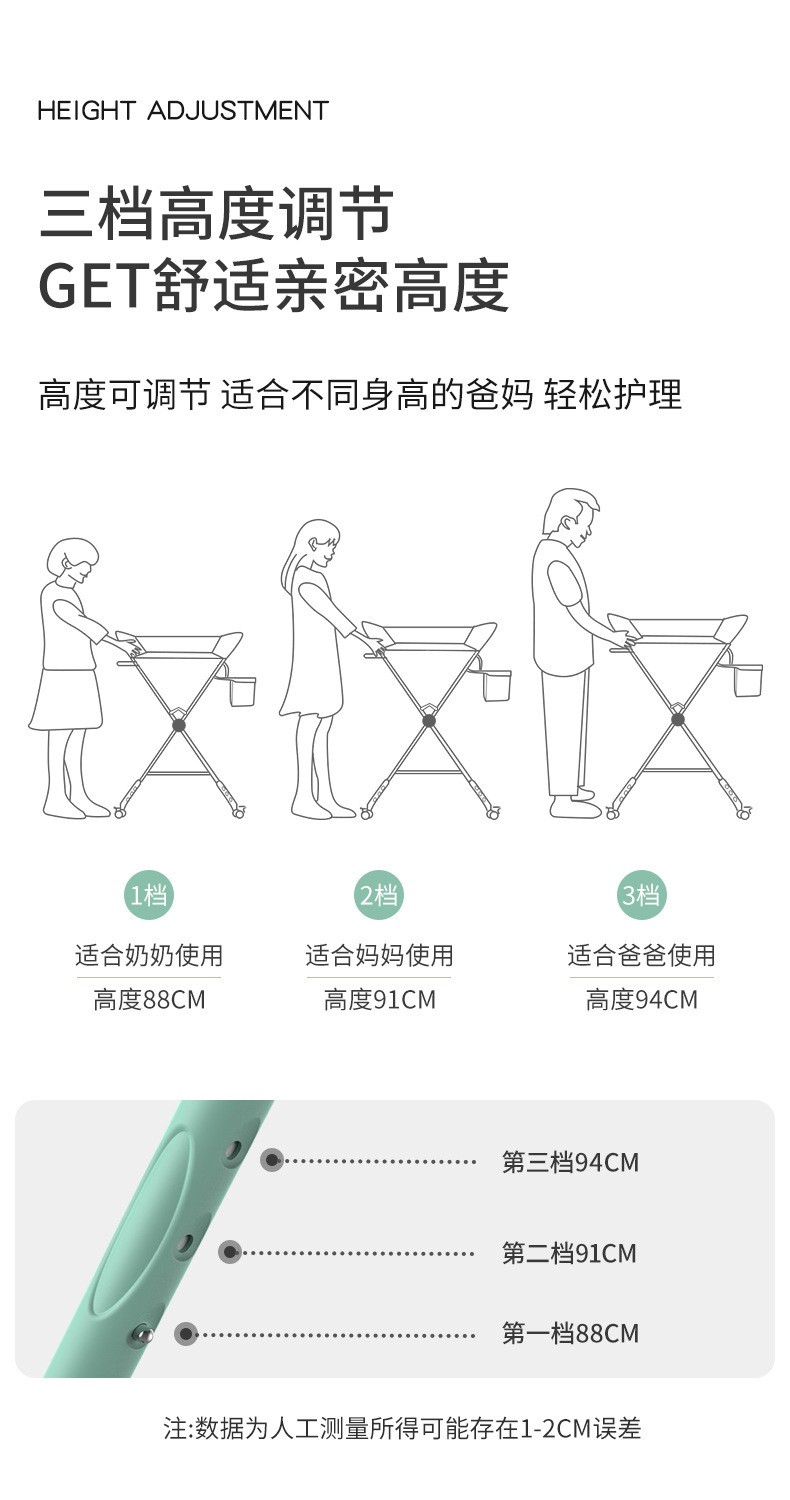 HEIGHT ADJUSTMENT

三档高度调节
GET舒适亲密高度

高度可调节 适合不同身高的爸妈 轻松护理

1档
适合奶奶使用
高度88CM

2档
适合妈妈使用
高度91CM

3档
适合爸爸使用
高度94CM

第三档94CM

第二档91CM

第一档88CM

注:数据为人工测量所得可能存在1-2CM误差