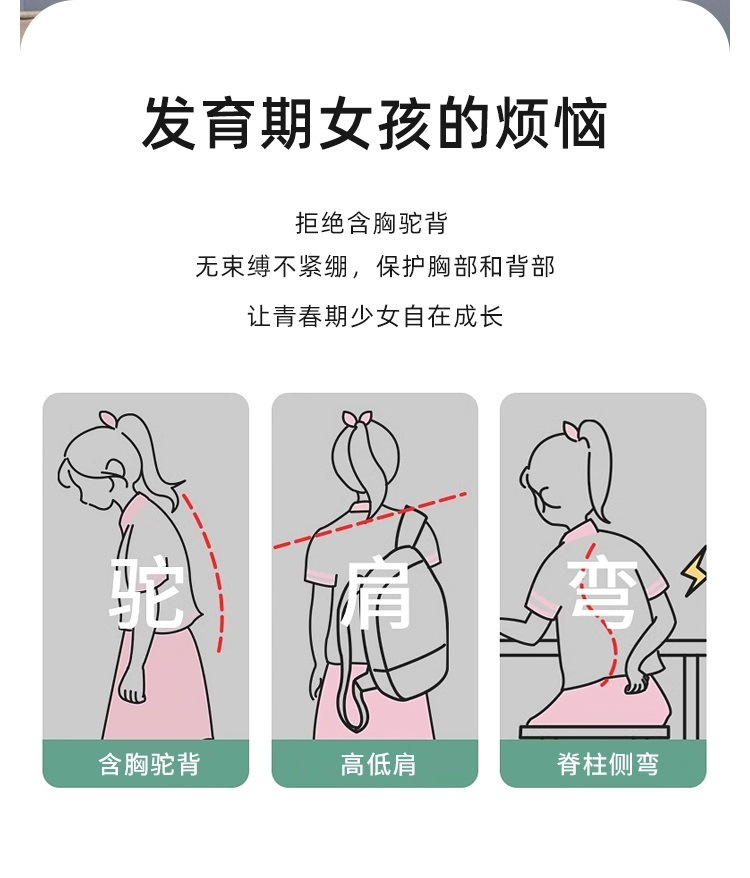 发育期女孩的烦恼

拒绝含胸驼背

无束缚不紧绷，保护胸部和背部

让青春期少女自在成长

驼

含胸驼背

肩

高低肩

弯

脊柱侧弯